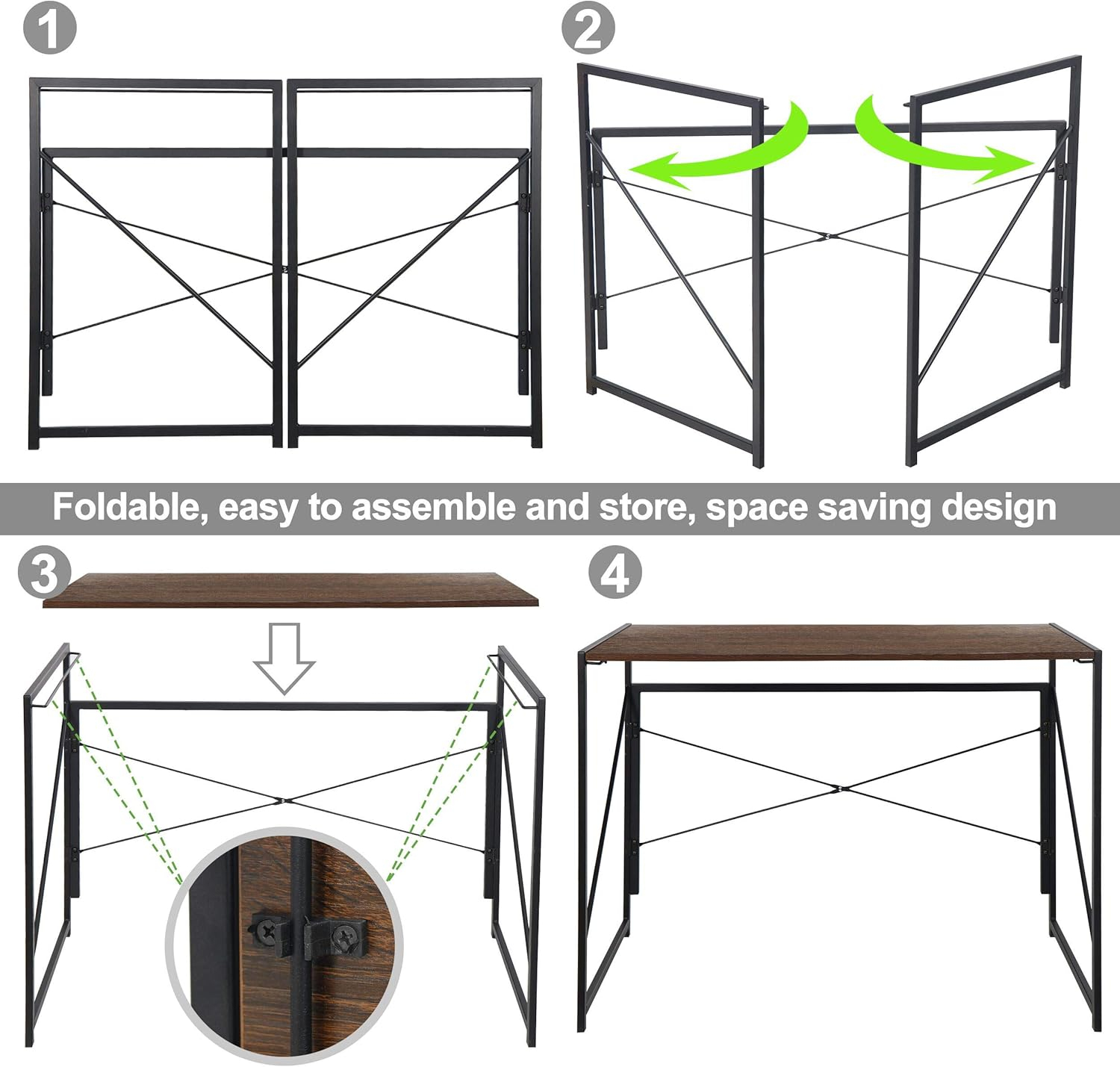 1

2

Foldable, easy to assemble and store, space saving design

3

4