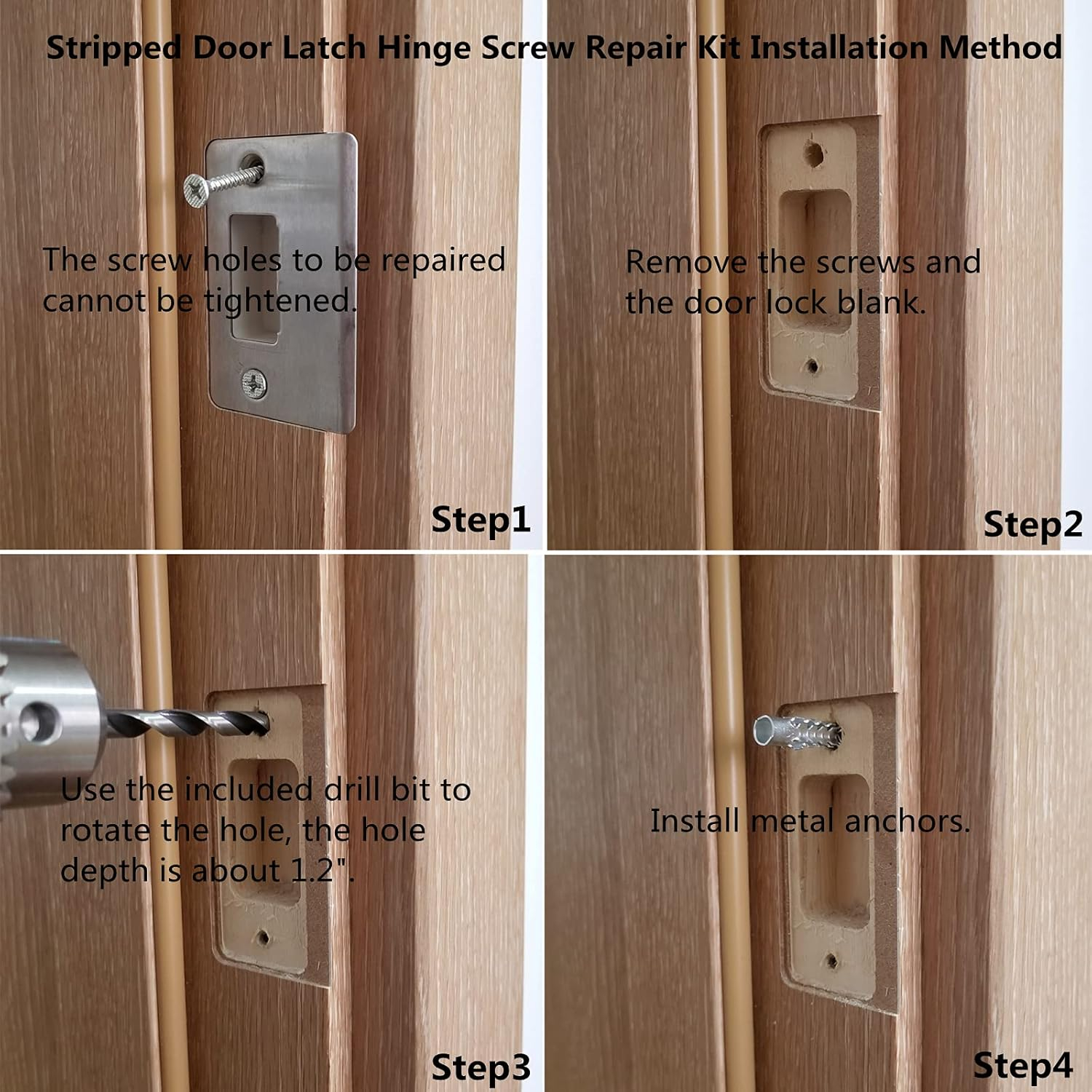 Stripped Door Latch Hinge Screw Repair Kit Installation Method

The screw holes to be repaired cannot be tightened.

Step1

Remove the screws and the door lock blank.

Step2

Use the included drill bit to rotate the hole, the hole depth is about 1.2".

Step3

Install metal anchors.

Step4