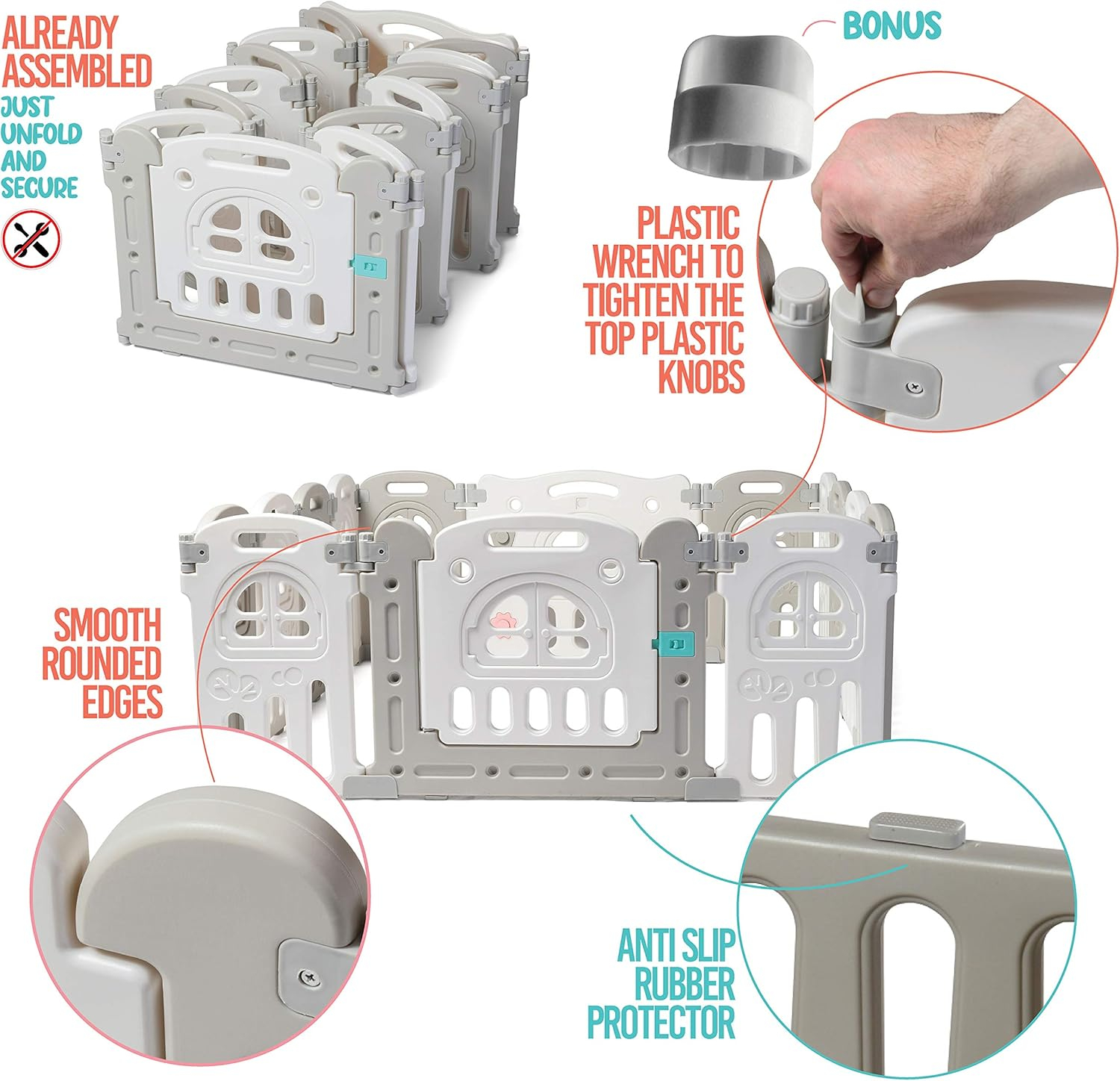 ALREADY ASSEMBLED
JUST UNFOLD AND SECURE

BONUS

PLASTIC WRENCH TO TIGHTEN THE TOP PLASTIC KNOBS

SMOOTH ROUNDED EDGES

ANTI SLIP RUBBER PROTECTOR