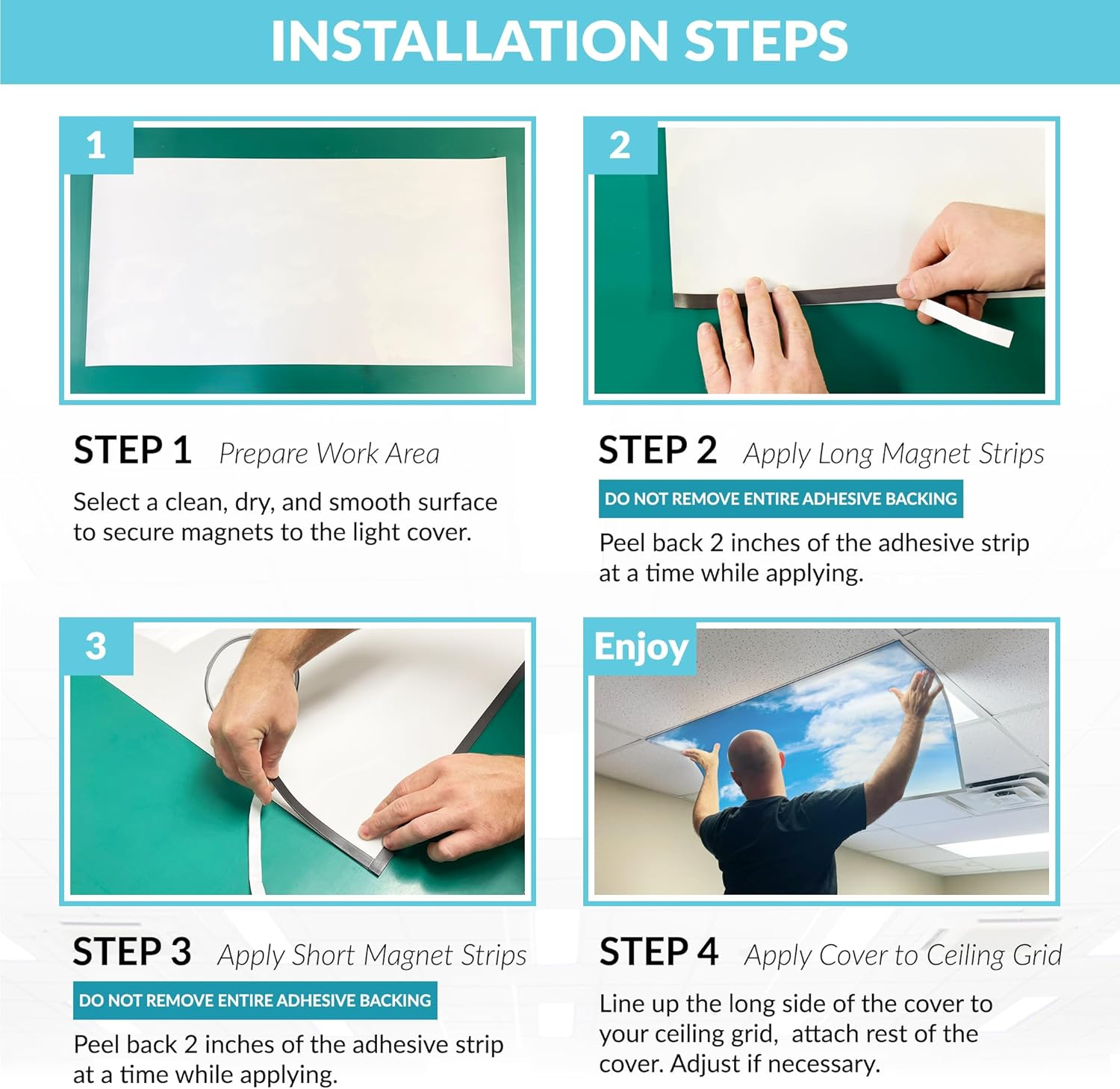 INSTALLATION STEPS

1

STEP 1 Prepare Work Area

Select a clean, dry, and smooth surface to secure magnets to the light cover.

2

STEP 2 Apply Long Magnet Strips

DO NOT REMOVE ENTIRE ADHESIVE BACKING

Peel back 2 inches of the adhesive strip at a time while applying.

3

STEP 3 Apply Short Magnet Strips

DO NOT REMOVE ENTIRE ADHESIVE BACKING

Peel back 2 inches of the adhesive strip at a time while applying.

Enjoy

STEP 4 Apply Cover to Ceiling Grid

Line up the long side of the cover to your ceiling grid, attach rest of the cover. Adjust if necessary.