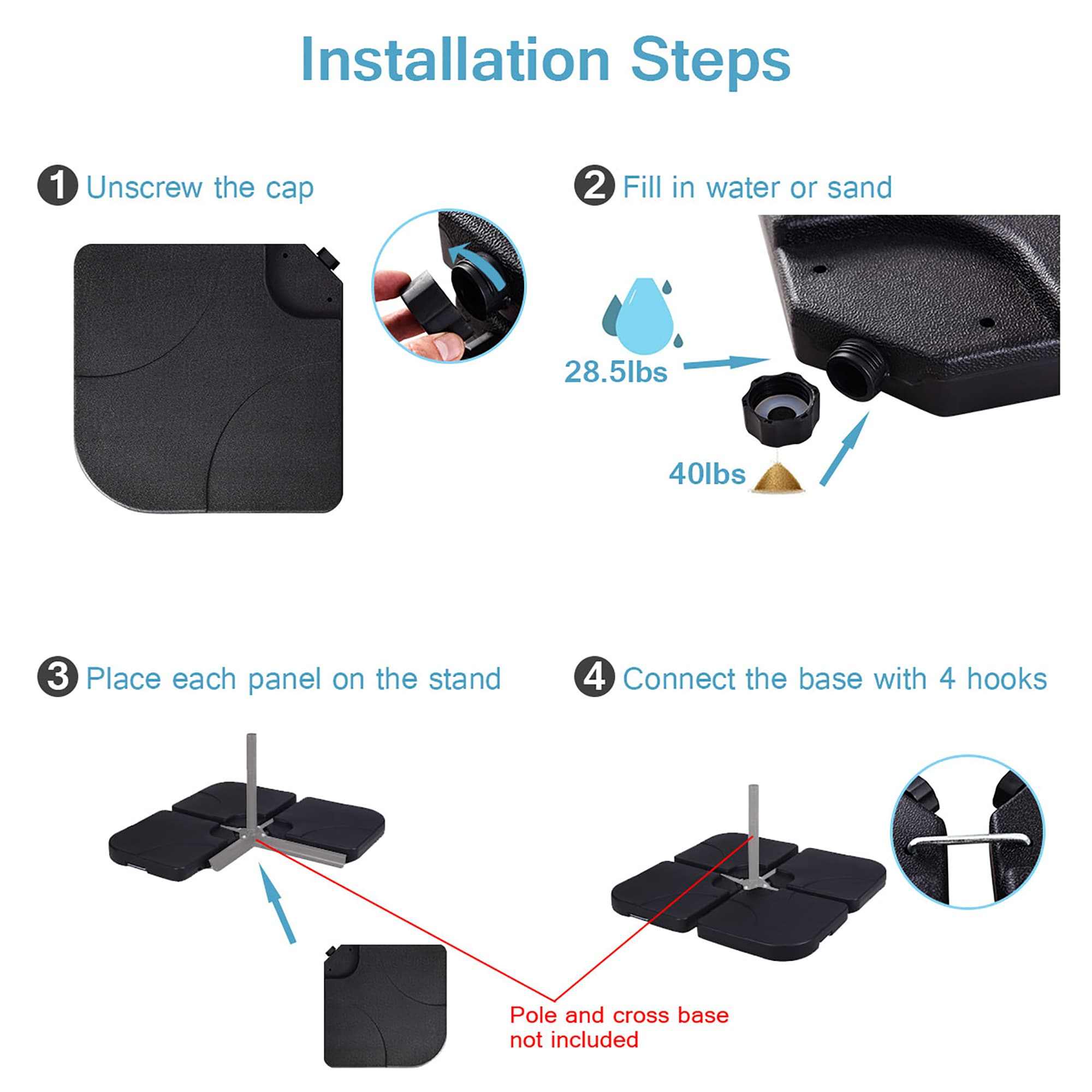 Installation Steps

1 Unscrew the cap

2 Fill in water or sand

28.5lbs

40lbs

3 Place each panel on the stand

4 Connect the base with 4 hooks

Pole and cross base not included