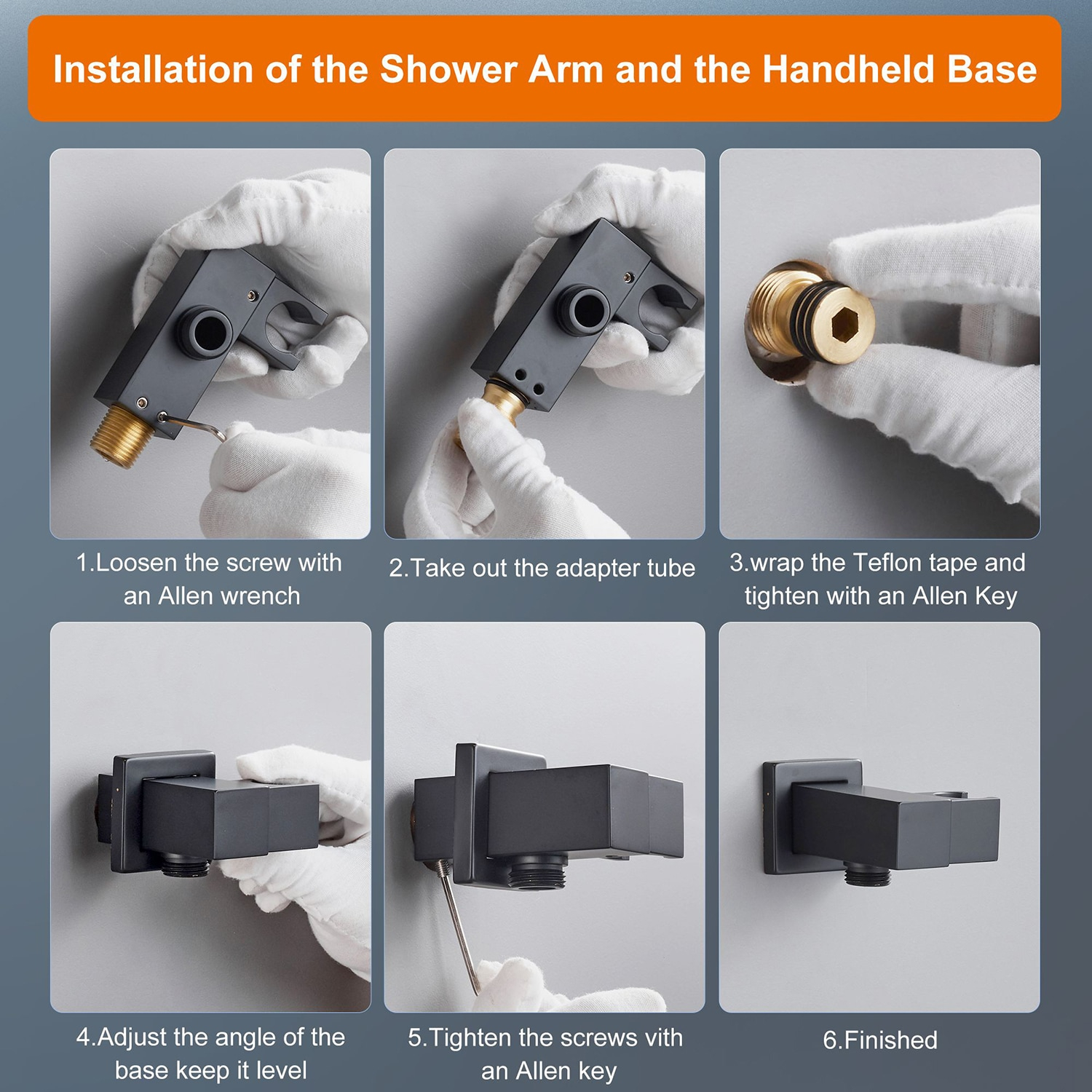 Installation of the Shower Arm and the Handheld Base

1.Loosen the screw with an Allen wrench

2.Take out the adapter tube

3.wrap the Teflon tape and tighten with an Allen Key

4.Adjust the angle of the base keep it level

5.Tighten the screws vith an Allen key

6.Finished