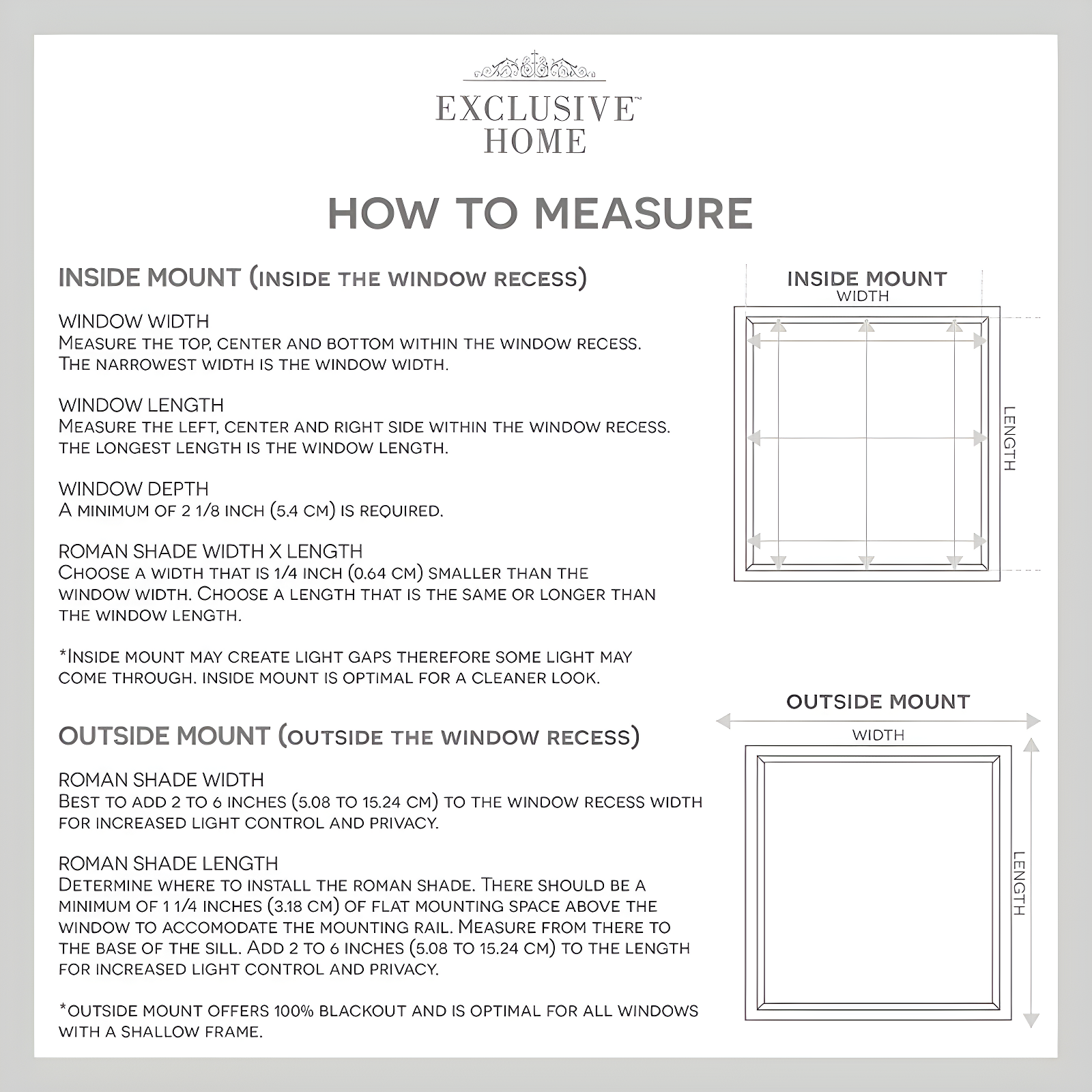 EXCLUSIVE™ HOME

HOW TO MEASURE

INSIDE MOUNT (INSIDE THE WINDOW RECESS)

WINDOW WIDTH
MEASURE THE TOP, CENTER AND BOTTOM WITHIN THE WINDOW RECESS. THE NARROWEST WIDTH IS THE WINDOW WIDTH.

WINDOW LENGTH
MEASURE THE LEFT, CENTER AND RIGHT SIDE WITHIN THE WINDOW RECESS. THE LONGEST LENGTH IS THE WINDOW LENGTH.

WINDOW DEPTH
A MINIMUM OF 2 1/8 INCH (5.4 CM) IS REQUIRED.

ROMAN SHADE WIDTH X LENGTH
CHOOSE A WIDTH THAT IS 1/4 INCH (0.64 CM) SMALLER THAN THE WINDOW WIDTH. CHOOSE A LENGTH THAT IS THE SAME OR LONGER THAN THE WINDOW LENGTH.

*INSIDE MOUNT MAY CREATE LIGHT GAPS THEREFORE SOME LIGHT MAY COME THROUGH. INSIDE MOUNT IS OPTIMAL FOR A CLEANER LOOK.

OUTSIDE MOUNT (OUTSIDE THE WINDOW RECESS)

ROMAN SHADE WIDTH
BEST TO ADD 2 TO 6 INCHES (5.08 TO 15.24 CM) TO THE WINDOW RECESS WIDTH FOR INCREASED LIGHT CONTROL AND PRIVACY.

ROMAN SHADE LENGTH
DETERMINE WHERE TO INSTALL THE ROMAN SHADE. THERE SHOULD BE A MINIMUM OF 1 1/4 INCHES (3.18 CM) OF FLAT MOUNTING SPACE ABOVE THE WINDOW TO ACCOMODATE THE MOUNTING RAIL. MEASURE FROM THERE TO THE BASE OF THE SILL. ADD 2 TO 6 INCHES (5.08 TO 15.24 CM) TO THE LENGTH FOR INCREASED LIGHT CONTROL AND PRIVACY.

*OUTSIDE MOUNT OFFERS 100% BLACKOUT AND IS OPTIMAL FOR ALL WINDOWS WITH A SHALLOW FRAME.

INSIDE MOUNT
WIDTH
LENGTH

OUTSIDE MOUNT
WIDTH
LENGTH