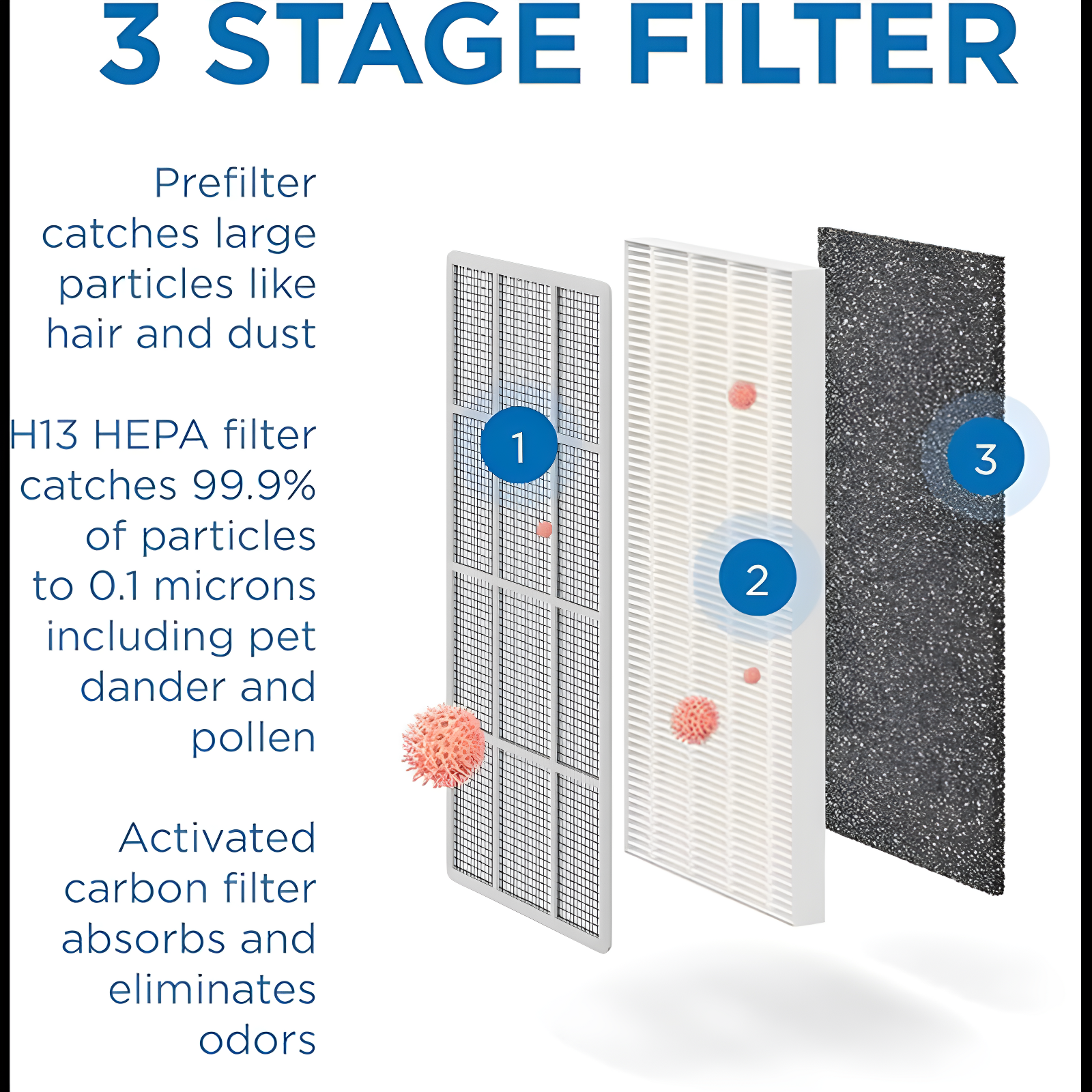 3 STAGE FILTER

Prefilter catches large particles like hair and dust

H13 HEPA filter catches 99.9% of particles to 0.1 microns including pet dander and pollen

Activated carbon filter absorbs and eliminates odors

1

2

3