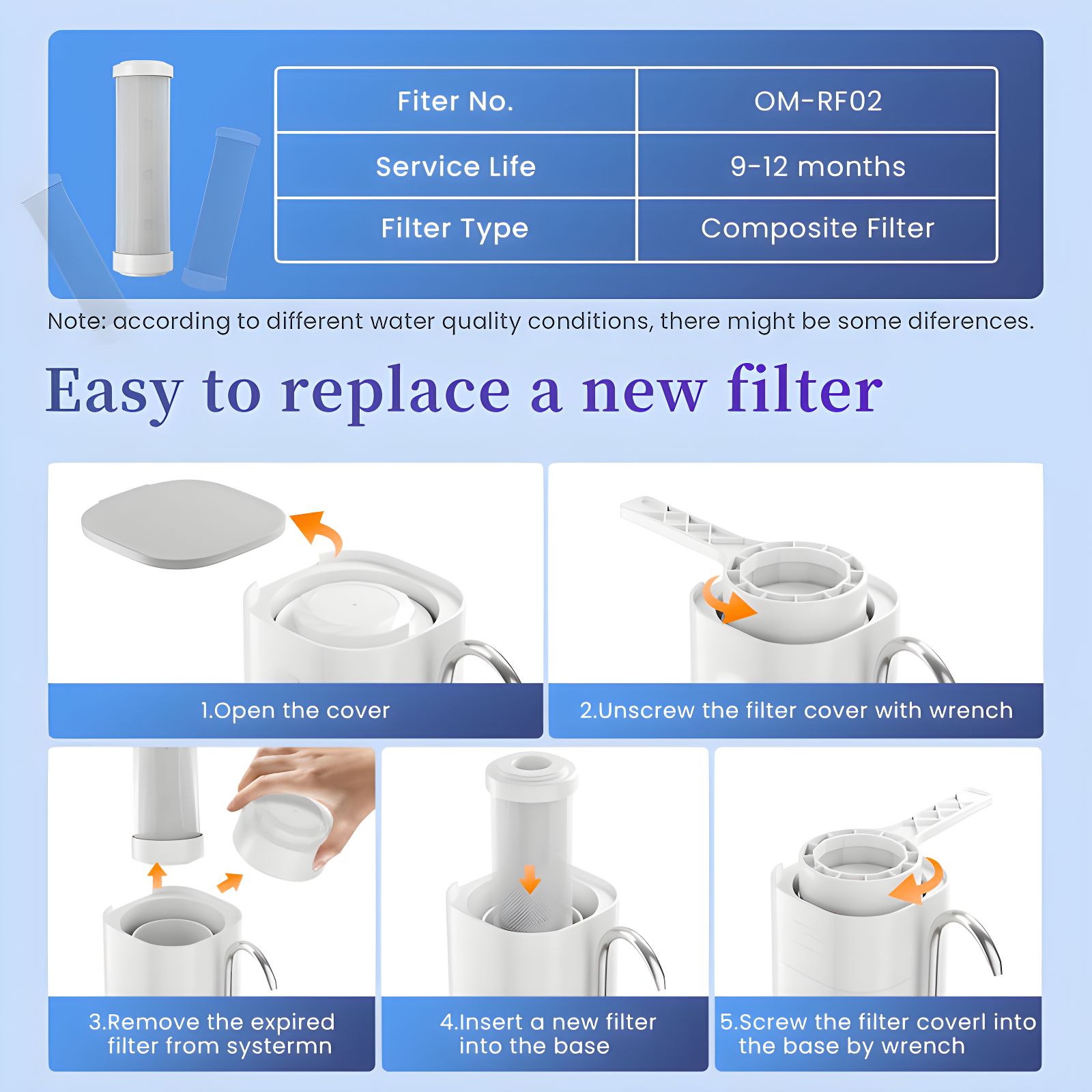 | Fiter No. | OM-RF02 |
|---|---|
| Service Life | 9-12 months |
| Filter Type | Composite Filter |

Note: according to different water quality conditions, there might be some diferences.

Easy to replace a new filter

1.Open the cover

2.Unscrew the filter cover with wrench

3.Remove the expired filter from systermn

4.Insert a new filter into the base

5.Screw the filter coverl into the base by wrench