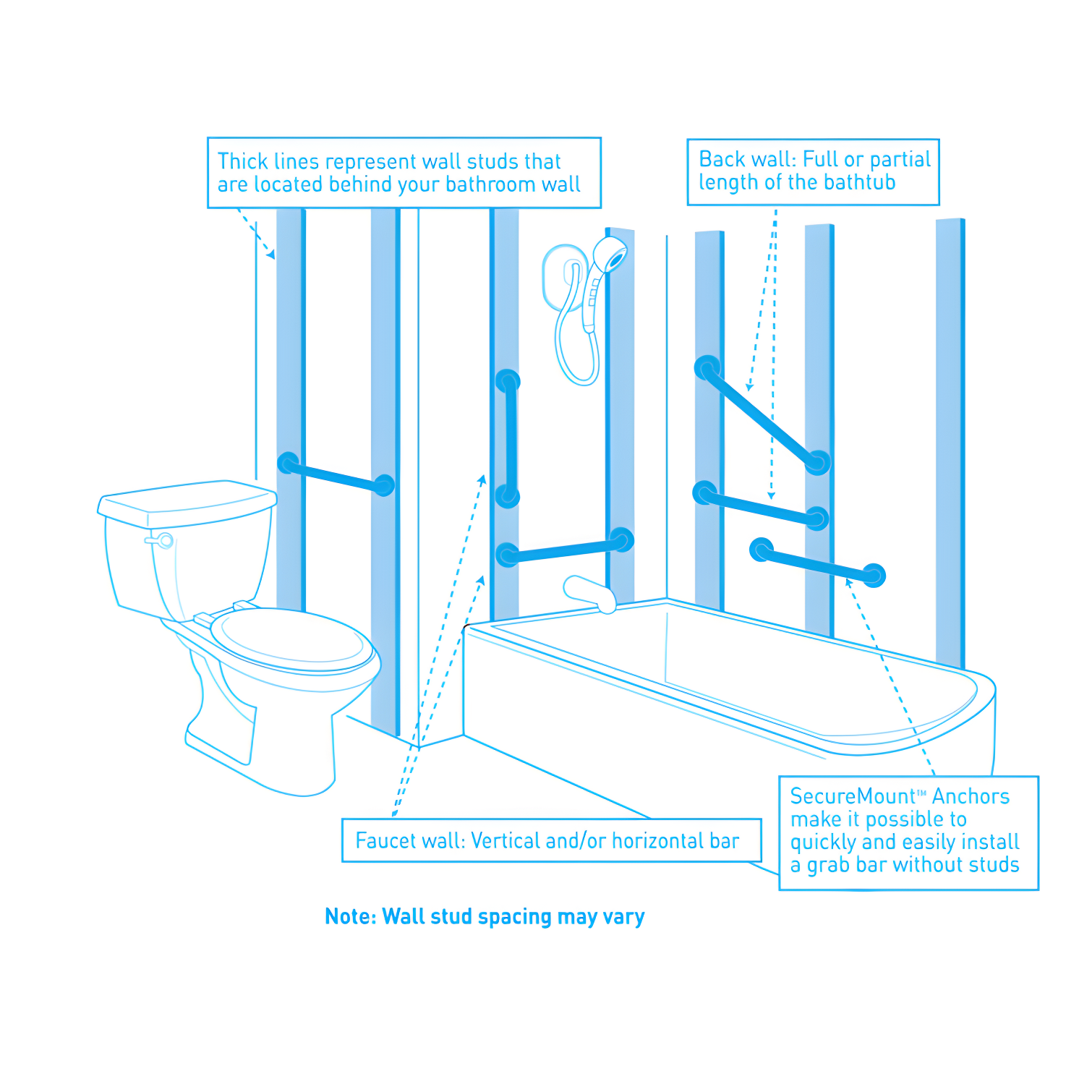 Thick lines represent wall studs that are located behind your bathroom wall

Back wall: Full or partial length of the bathtub

Faucet wall: Vertical and/or horizontal bar

SecureMount™ Anchors make it possible to quickly and easily install a grab bar without studs

Note: Wall stud spacing may vary