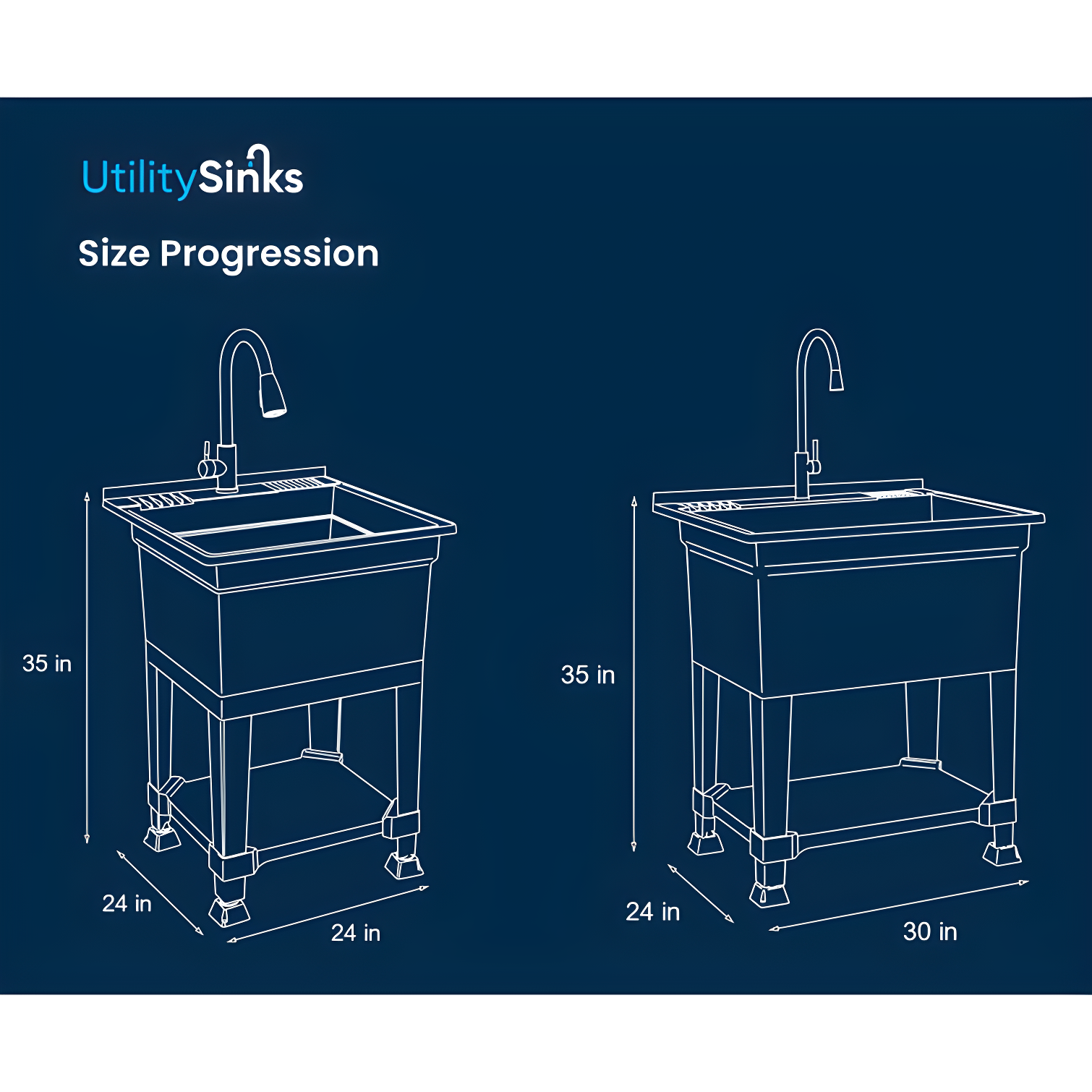 UtilitySinks

Size Progression

35 in

24 in

24 in

35 in

24 in

30 in