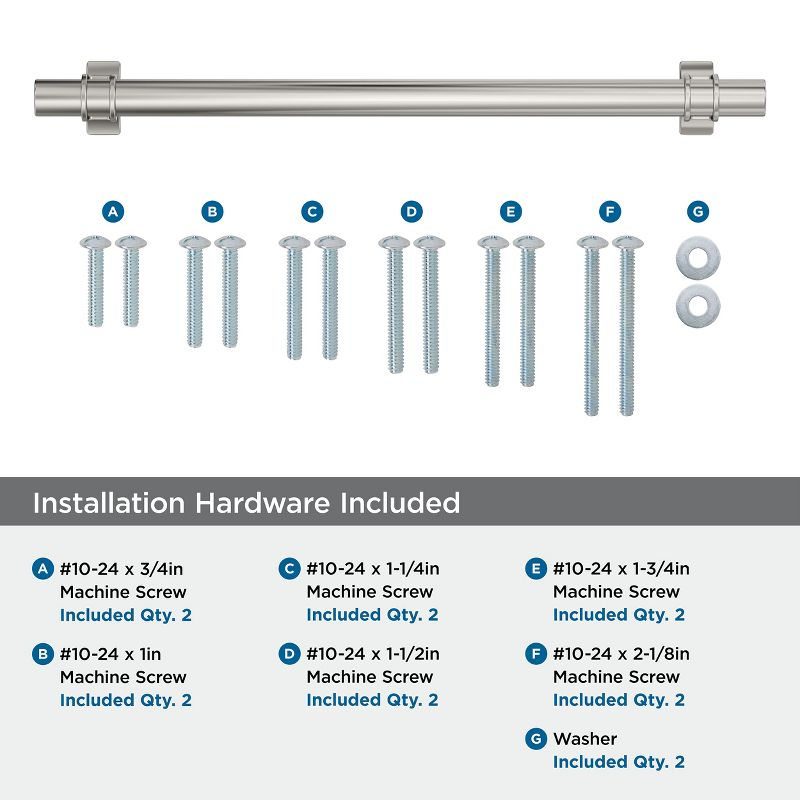 A B C D E F G

Installation Hardware Included

A #10-24 x 3/4in
Machine Screw
Included Qty. 2

B #10-24 x 1in
Machine Screw
Included Qty. 2

C #10-24 x 1-1/4in
Machine Screw
Included Qty. 2

D #10-24 x 1-1/2in
Machine Screw
Included Qty. 2

E #10-24 x 1-3/4in
Machine Screw
Included Qty. 2

F #10-24 x 2-1/8in
Machine Screw
Included Qty. 2

G Washer
Included Qty. 2