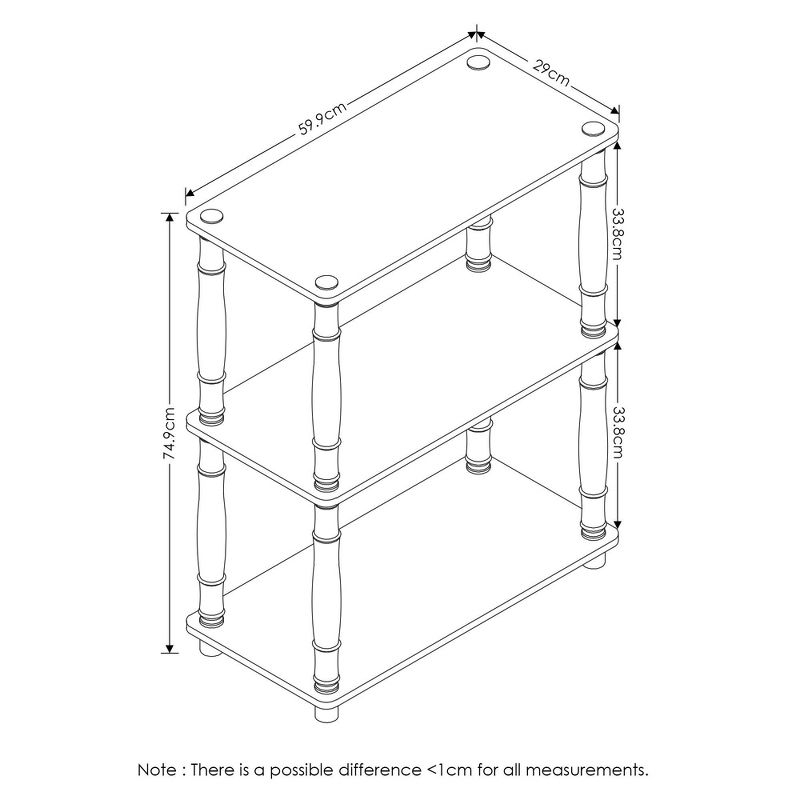 59.9cm
29cm
33.8cm
33.8cm
74.9cm

Note : There is a possible difference <1cm for all measurements.