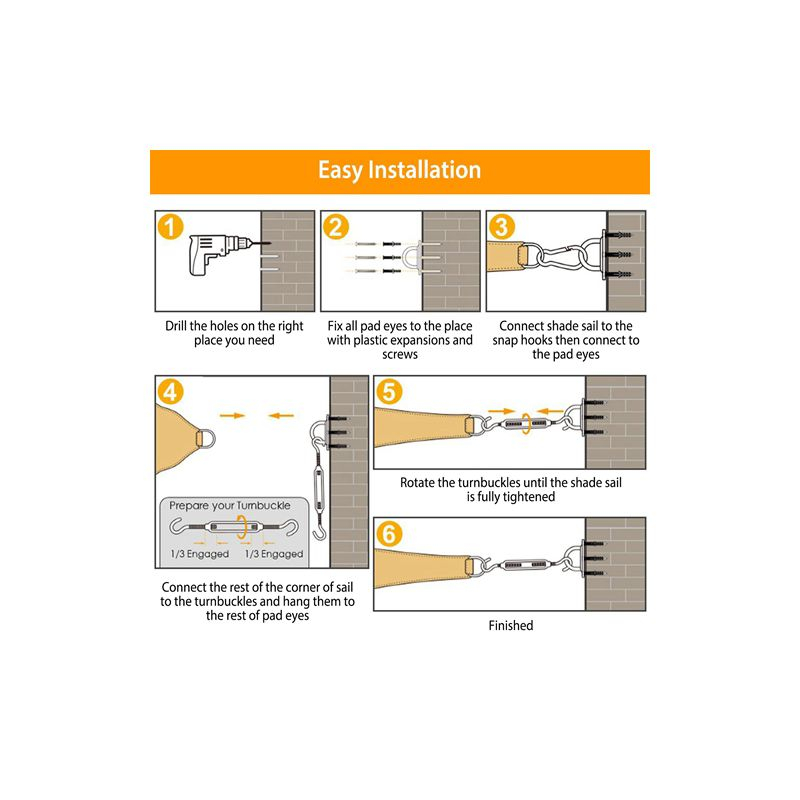 Easy Installation

1

Drill the holes on the right place you need

2

Fix all pad eyes to the place with plastic expansions and screws

3

Connect shade sail to the snap hooks then connect to the pad eyes

4

Prepare your Turnbuckle

1/3 Engaged 1/3 Engaged

Connect the rest of the corner of sail to the turnbuckles and hang them to the rest of pad eyes

5

Rotate the turnbuckles until the shade sail is fully tightened

6

Finished