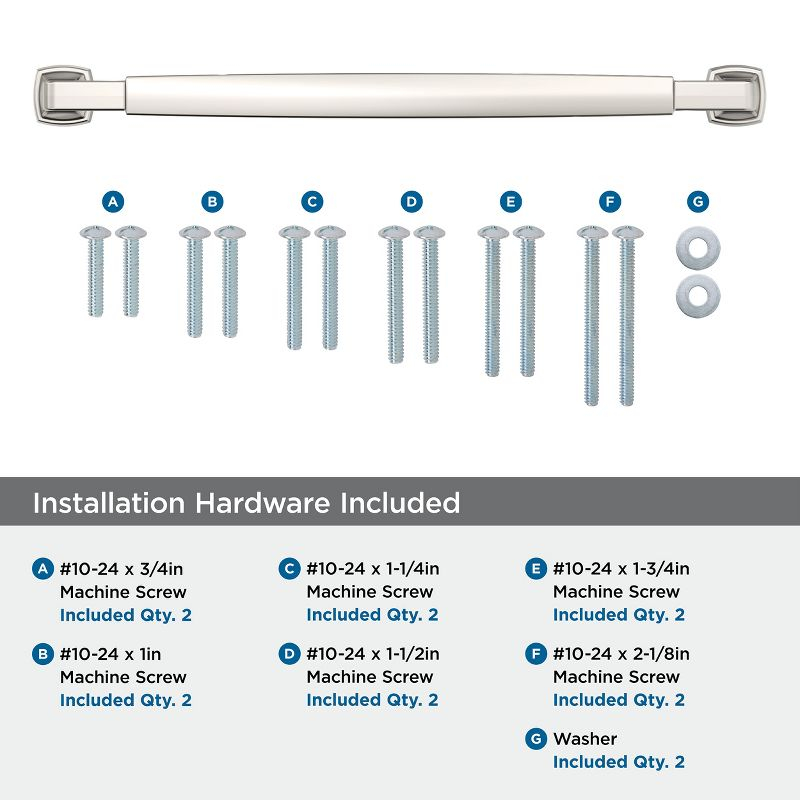 A B C D E F G

Installation Hardware Included

A #10-24 x 3/4in Machine Screw Included Qty. 2

B #10-24 x 1in Machine Screw Included Qty. 2

C #10-24 x 1-1/4in Machine Screw Included Qty. 2

D #10-24 x 1-1/2in Machine Screw Included Qty. 2

E #10-24 x 1-3/4in Machine Screw Included Qty. 2

F #10-24 x 2-1/8in Machine Screw Included Qty. 2

G Washer Included Qty. 2