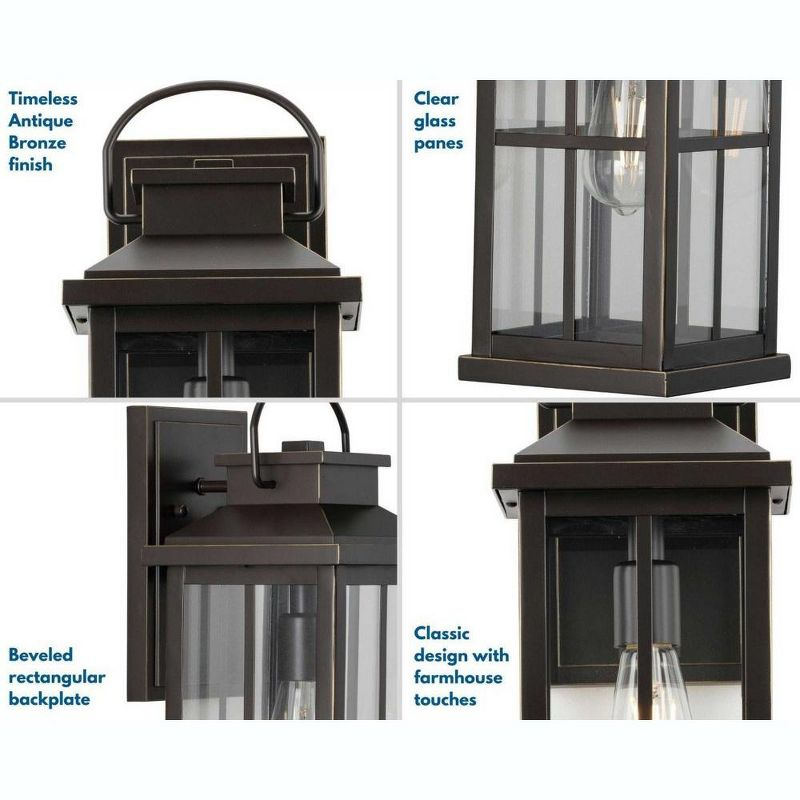 Timeless Antique Bronze finish

Clear glass panes

Beveled rectangular backplate

Classic design with farmhouse touches