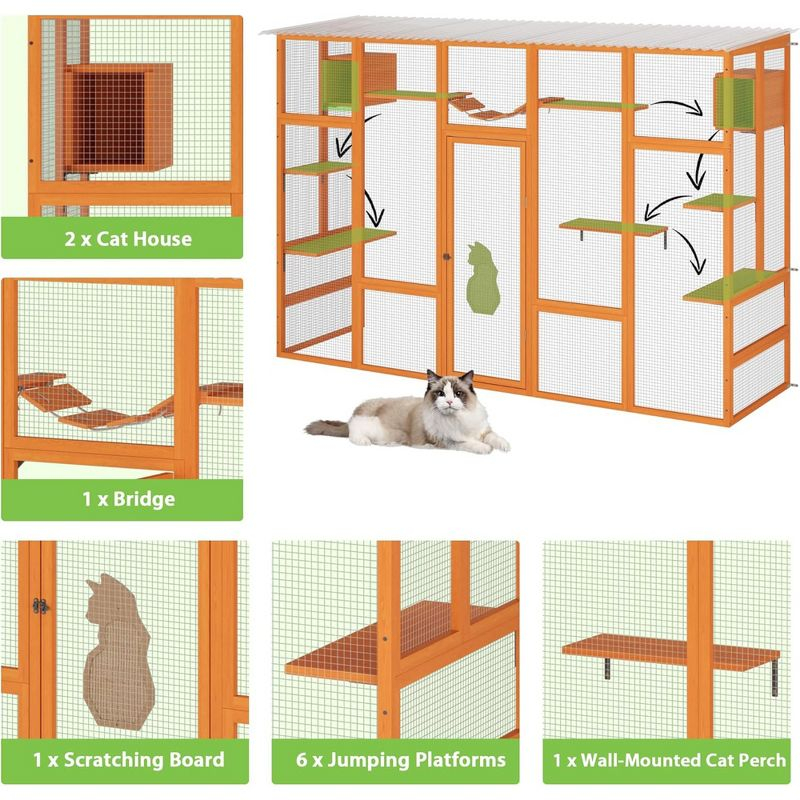 2 x Cat House

1 x Bridge

1 x Scratching Board

6 x Jumping Platforms

1 x Wall-Mounted Cat Perch