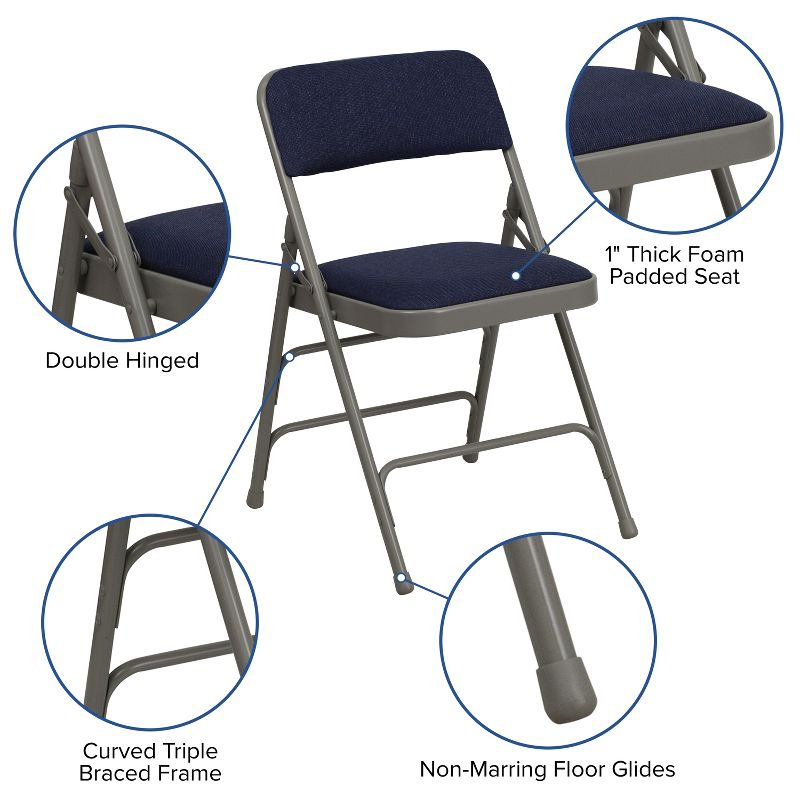 1" Thick Foam Padded Seat

Double Hinged

Curved Triple Braced Frame

Non-Marring Floor Glides