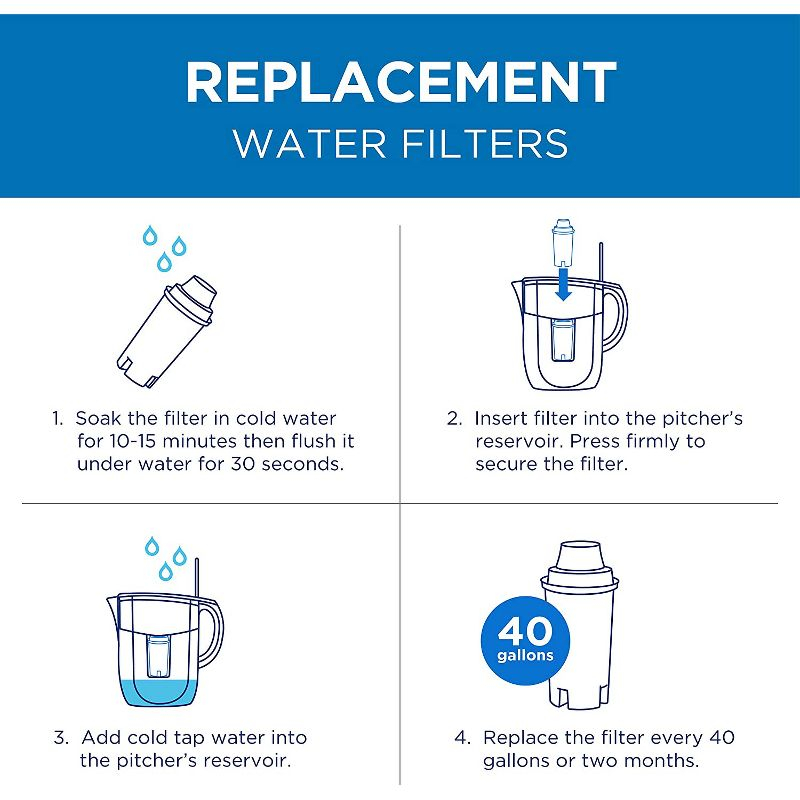 REPLACEMENT
WATER FILTERS

1. Soak the filter in cold water for 10-15 minutes then flush it under water for 30 seconds.

2. Insert filter into the pitcher's reservoir. Press firmly to secure the filter.

3. Add cold tap water into the pitcher's reservoir.

40 gallons

4. Replace the filter every 40 gallons or two months.