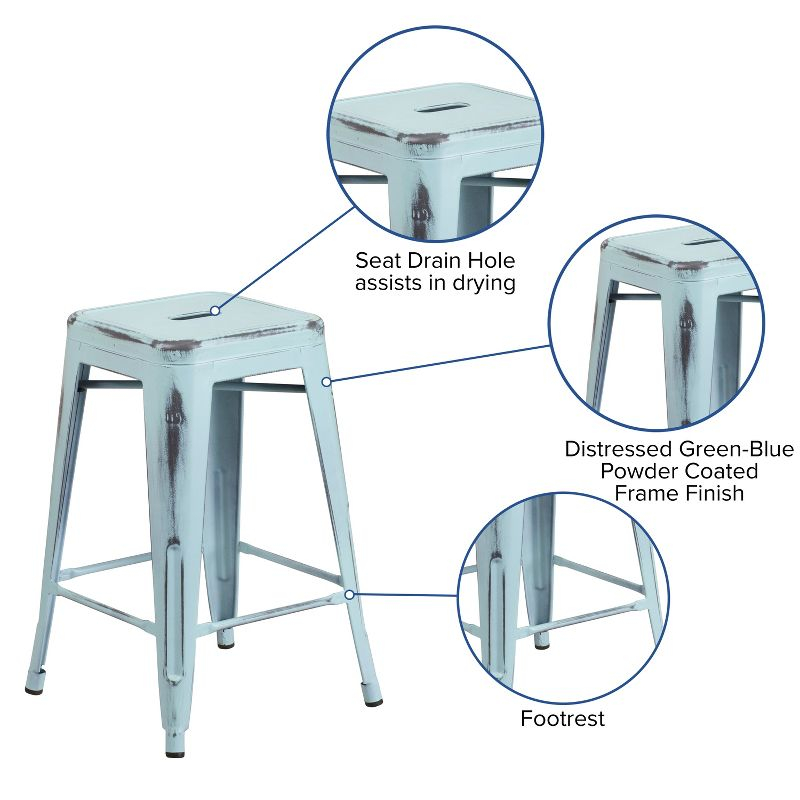 Seat Drain Hole assists in drying

Distressed Green-Blue Powder Coated Frame Finish

Footrest