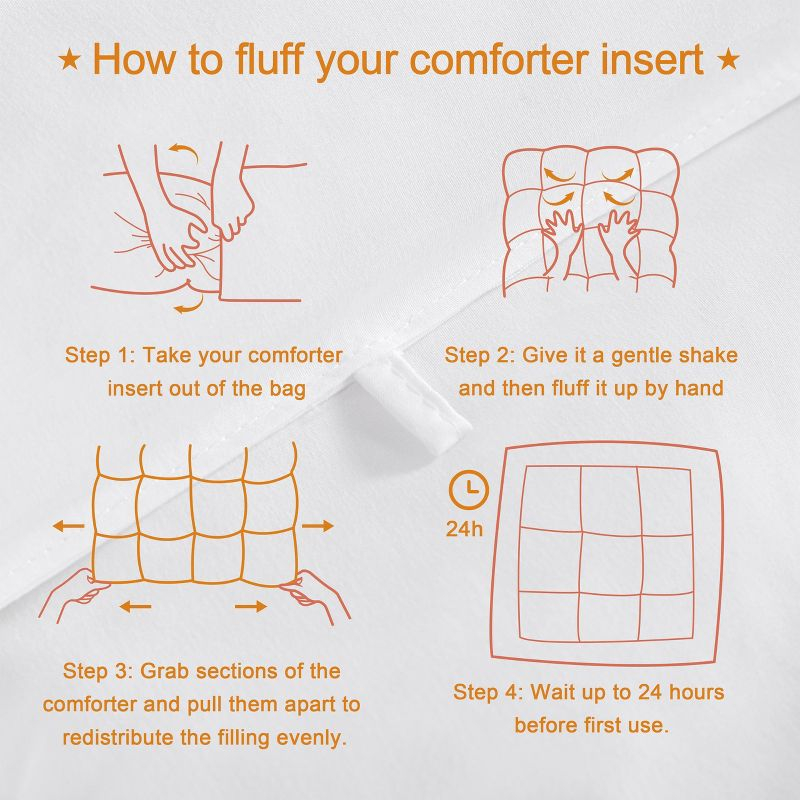 ★ How to fluff your comforter insert ★

Step 1: Take your comforter insert out of the bag

Step 2: Give it a gentle shake and then fluff it up by hand

24h

Step 3: Grab sections of the comforter and pull them apart to redistribute the filling evenly.

Step 4: Wait up to 24 hours before first use.