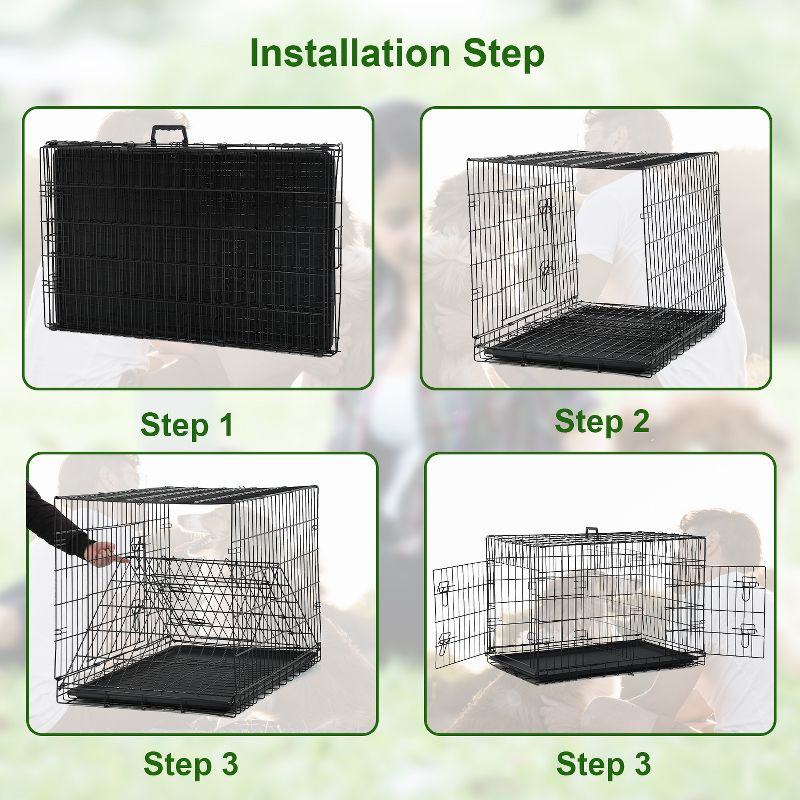 Installation Step

Step 1

Step 2

Step 3

Step 3