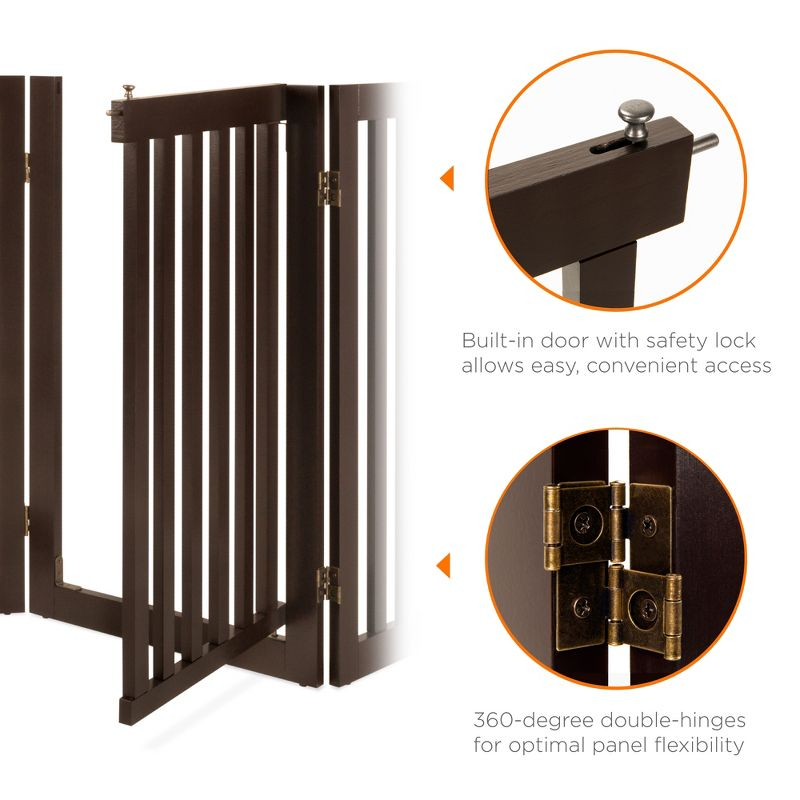 Built-in door with safety lock allows easy, convenient access

360-degree double-hinges for optimal panel flexibility