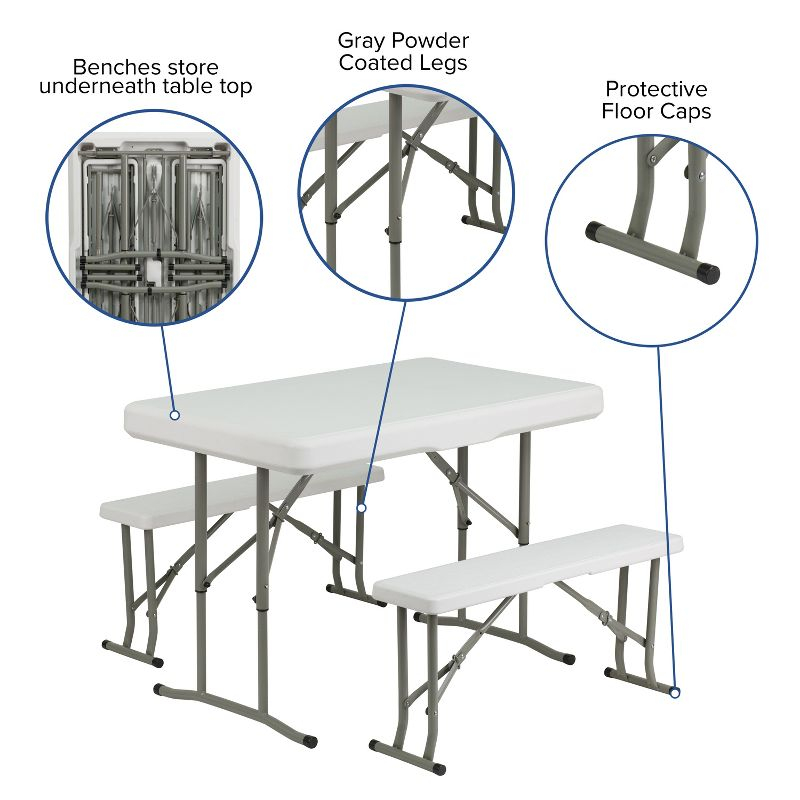 Benches store underneath table top

Gray Powder Coated Legs

Protective Floor Caps