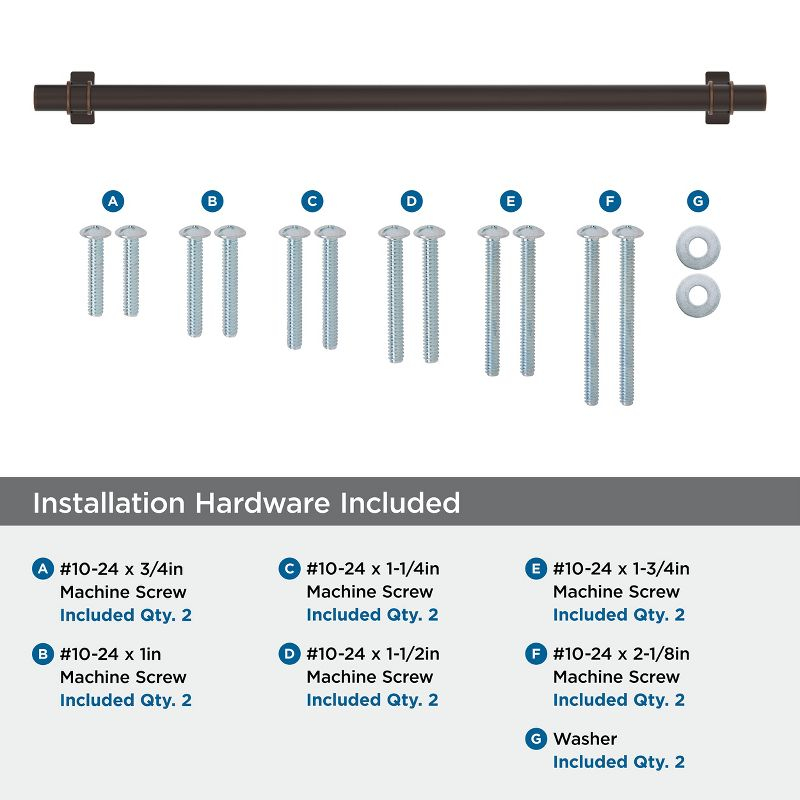 A B C D E F G

Installation Hardware Included

A #10-24 x 3/4in
Machine Screw
Included Qty. 2

B #10-24 x 1in
Machine Screw
Included Qty. 2

C #10-24 x 1-1/4in
Machine Screw
Included Qty. 2

D #10-24 x 1-1/2in
Machine Screw
Included Qty. 2

E #10-24 x 1-3/4in
Machine Screw
Included Qty. 2

F #10-24 x 2-1/8in
Machine Screw
Included Qty. 2

G Washer
Included Qty. 2