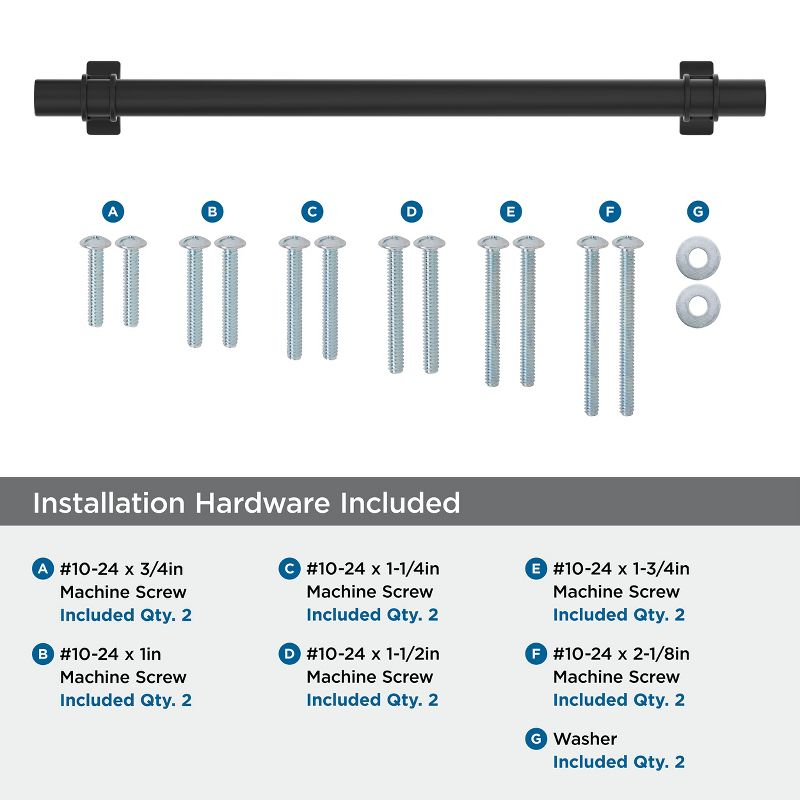 A B C D E F G

Installation Hardware Included

A #10-24 x 3/4in
Machine Screw
Included Qty. 2

B #10-24 x 1in
Machine Screw
Included Qty. 2

C #10-24 x 1-1/4in
Machine Screw
Included Qty. 2

D #10-24 x 1-1/2in
Machine Screw
Included Qty. 2

E #10-24 x 1-3/4in
Machine Screw
Included Qty. 2

F #10-24 x 2-1/8in
Machine Screw
Included Qty. 2

G Washer
Included Qty. 2