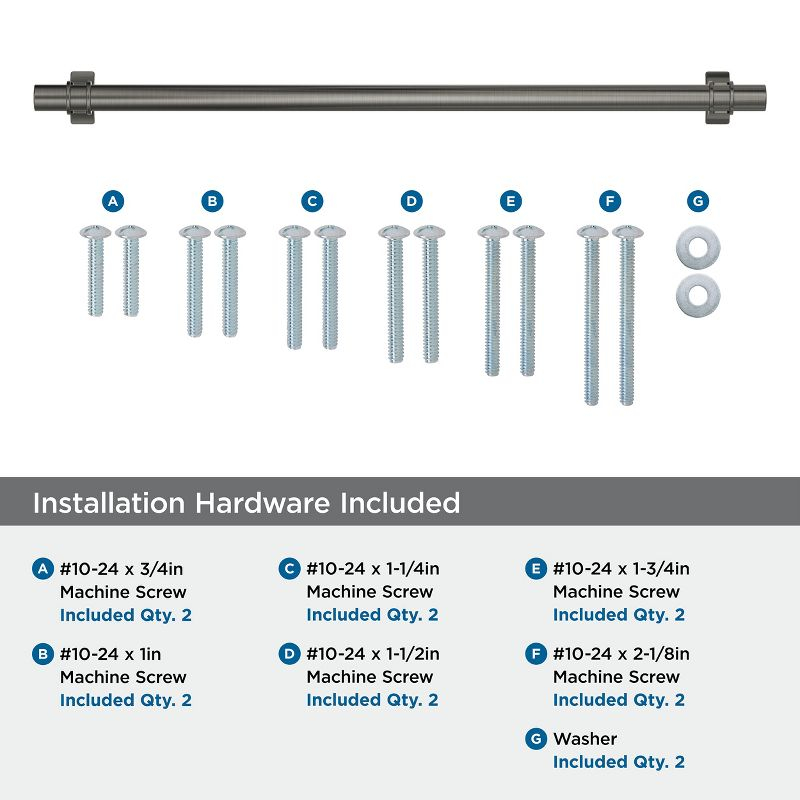 A B C D E F G

Installation Hardware Included

A #10-24 x 3/4in Machine Screw Included Qty. 2

B #10-24 x 1in Machine Screw Included Qty. 2

C #10-24 x 1-1/4in Machine Screw Included Qty. 2

D #10-24 x 1-1/2in Machine Screw Included Qty. 2

E #10-24 x 1-3/4in Machine Screw Included Qty. 2

F #10-24 x 2-1/8in Machine Screw Included Qty. 2

G Washer Included Qty. 2