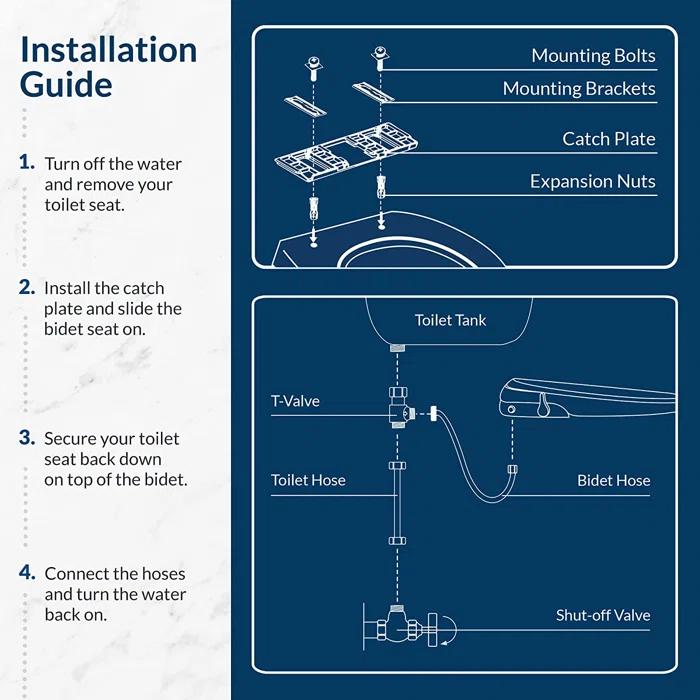 Installation Guide

1. Turn off the water and remove your toilet seat.

2. Install the catch plate and slide the bidet seat on.

3. Secure your toilet seat back down on top of the bidet.

4. Connect the hoses and turn the water back on.

Mounting Bolts
Mounting Brackets
Catch Plate
Expansion Nuts

Toilet Tank
T-Valve
Toilet Hose
Bidet Hose
Shut-off Valve