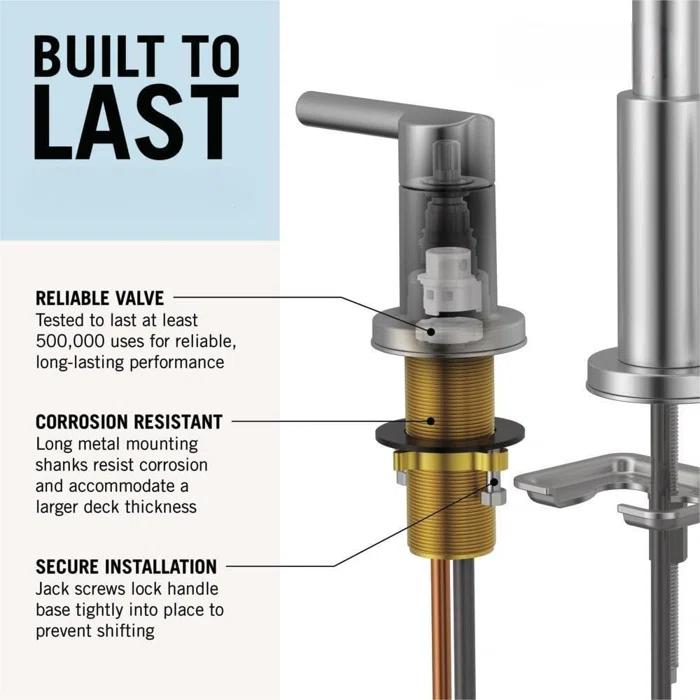 BUILT TO LAST

RELIABLE VALVE
Tested to last at least 500,000 uses for reliable, long-lasting performance

CORROSION RESISTANT
Long metal mounting shanks resist corrosion and accommodate a larger deck thickness

SECURE INSTALLATION
Jack screws lock handle base tightly into place to prevent shifting