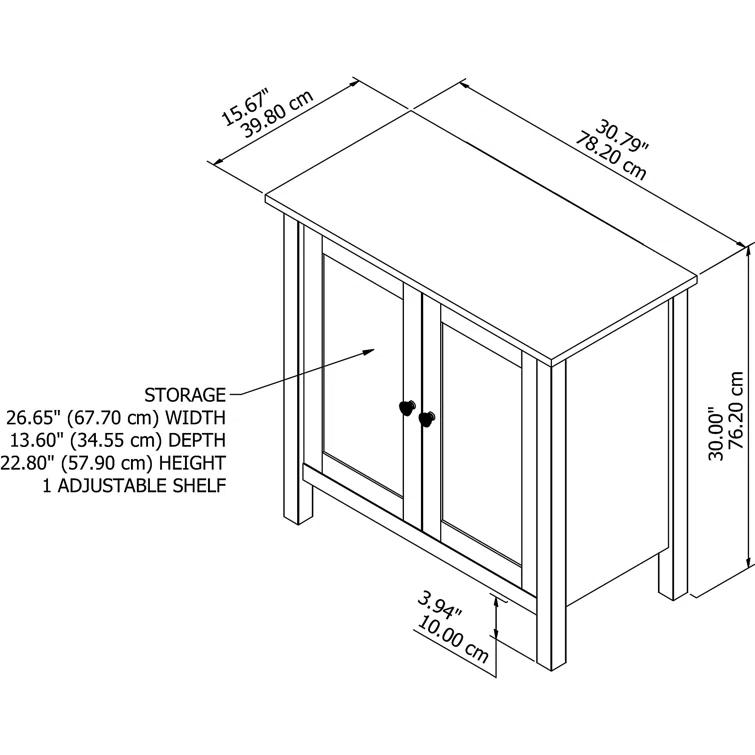 15.67"
39.80 cm

30.79"
78.20 cm

STORAGE
26.65" (67.70 cm) WIDTH
13.60" (34.55 cm) DEPTH
22.80" (57.90 cm) HEIGHT
1 ADJUSTABLE SHELF

30.00"
76.20 cm

3.94"
10.00 cm