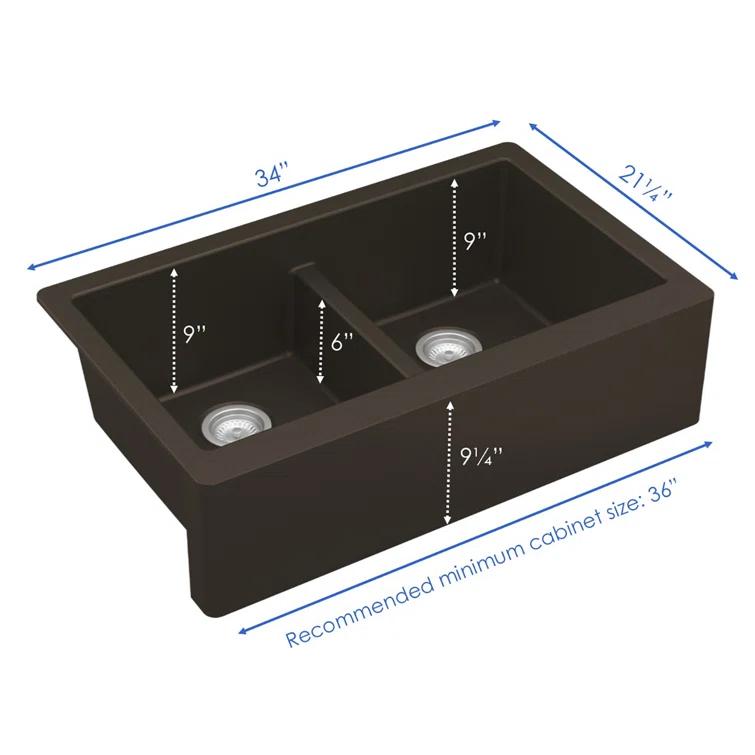 34"

21¼"

9"

9"

6"

9¼"

Recommended minimum cabinet size: 36"