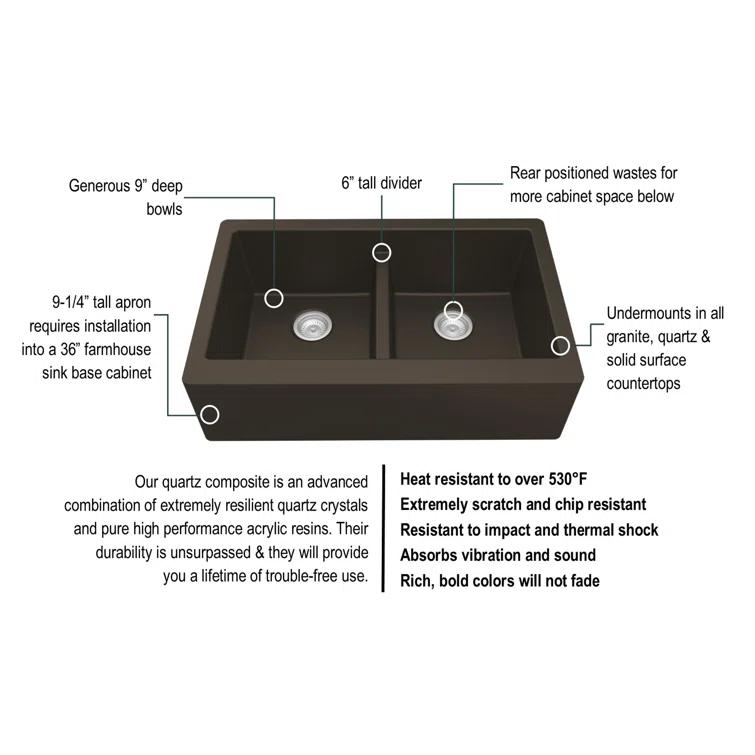 Generous 9" deep bowls

6" tall divider

Rear positioned wastes for more cabinet space below

9-1/4" tall apron requires installation into a 36" farmhouse sink base cabinet

Undermounts in all granite, quartz & solid surface countertops

Our quartz composite is an advanced combination of extremely resilient quartz crystals and pure high performance acrylic resins. Their durability is unsurpassed & they will provide you a lifetime of trouble-free use.

Heat resistant to over 530°F
Extremely scratch and chip resistant
Resistant to impact and thermal shock
Absorbs vibration and sound
Rich, bold colors will not fade