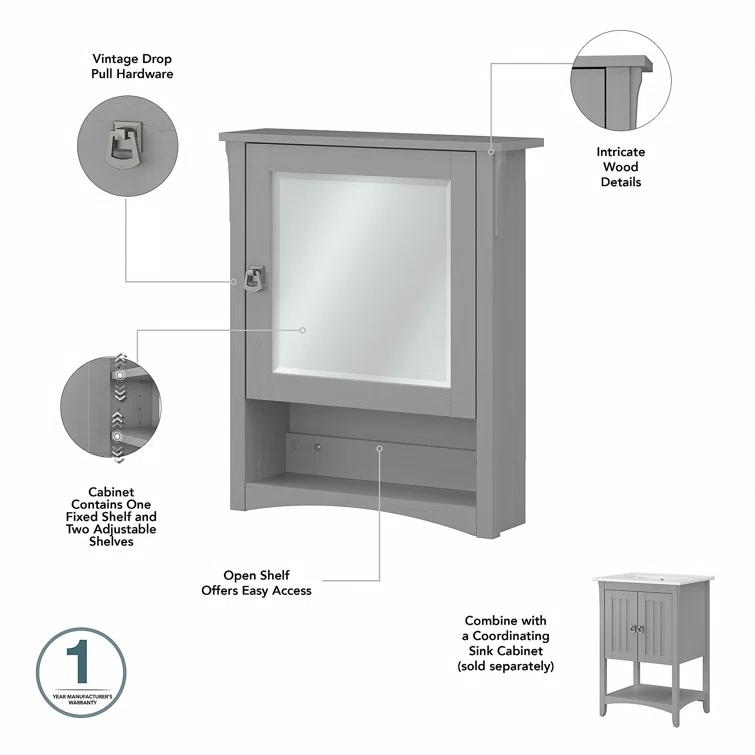 Vintage Drop Pull Hardware

Intricate Wood Details

Cabinet Contains One Fixed Shelf and Two Adjustable Shelves

Open Shelf Offers Easy Access

Combine with a Coordinating Sink Cabinet (sold separately)

1
YEAR MANUFACTURER'S WARRANTY