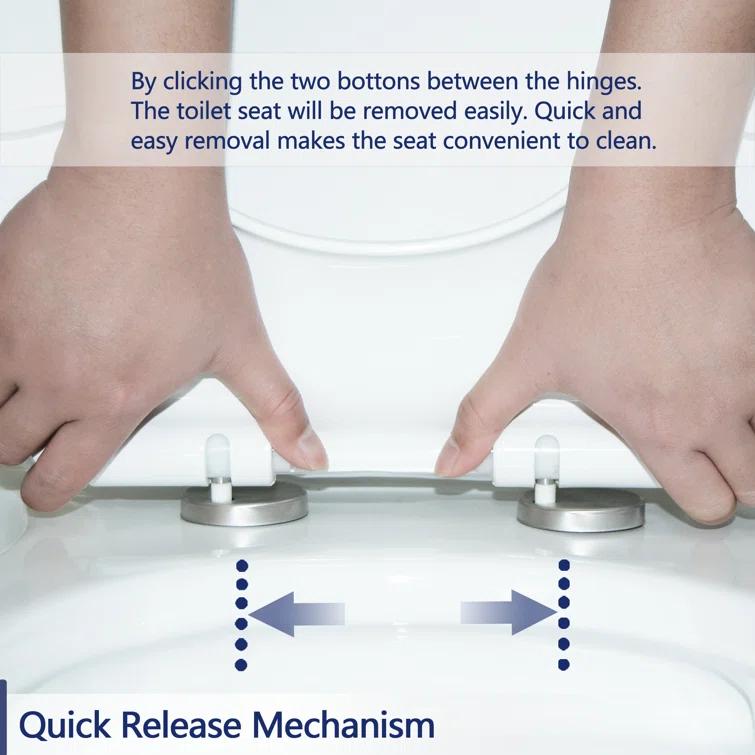 By clicking the two bottons between the hinges. The toilet seat will be removed easily. Quick and easy removal makes the seat convenient to clean.

Quick Release Mechanism