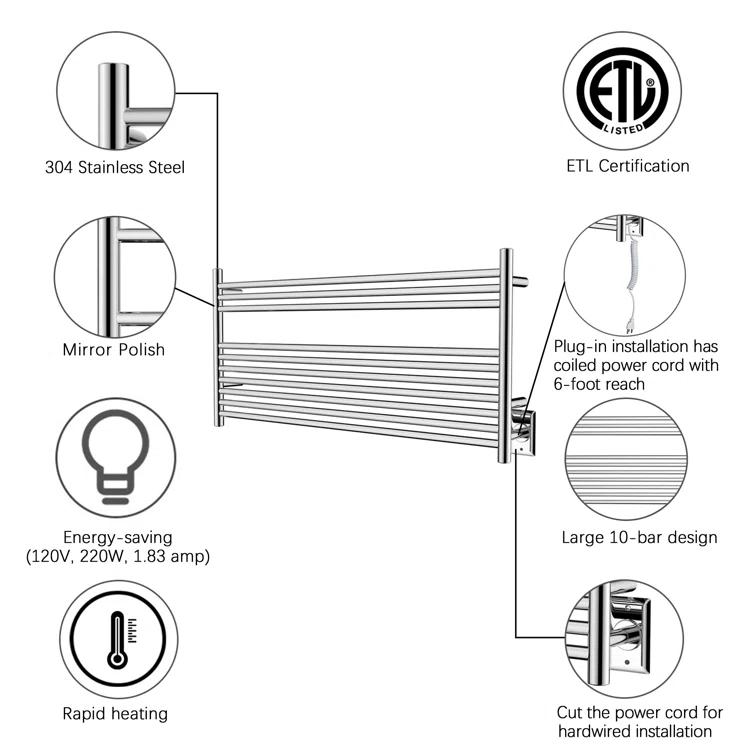 304 Stainless Steel

Mirror Polish

Energy-saving
(120V, 220W, 1.83 amp)

Rapid heating

ETL
LISTED

ETL Certification

Plug-in installation has coiled power cord with 6-foot reach

Large 10-bar design

Cut the power cord for hardwired installation