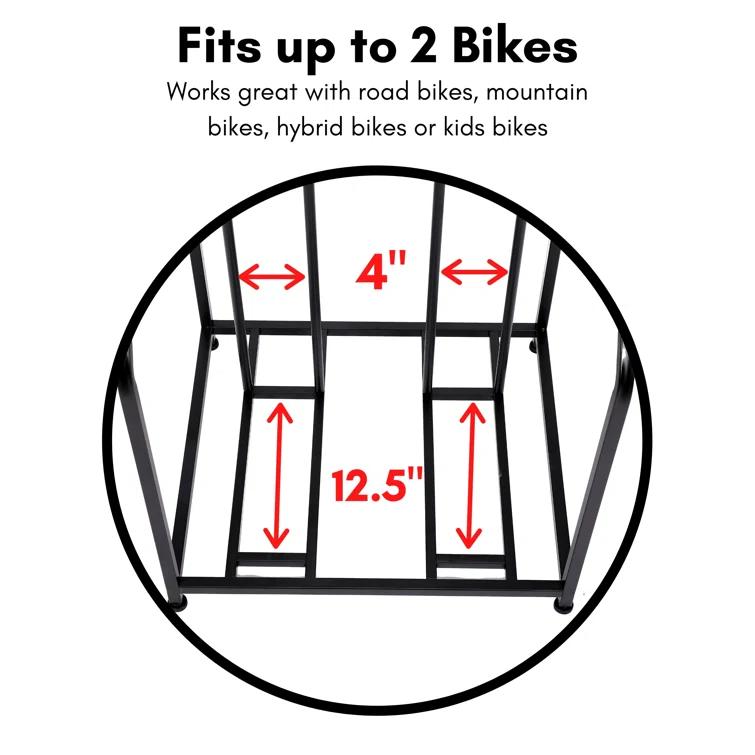 Fits up to 2 Bikes

Works great with road bikes, mountain bikes, hybrid bikes or kids bikes

4"

12.5"