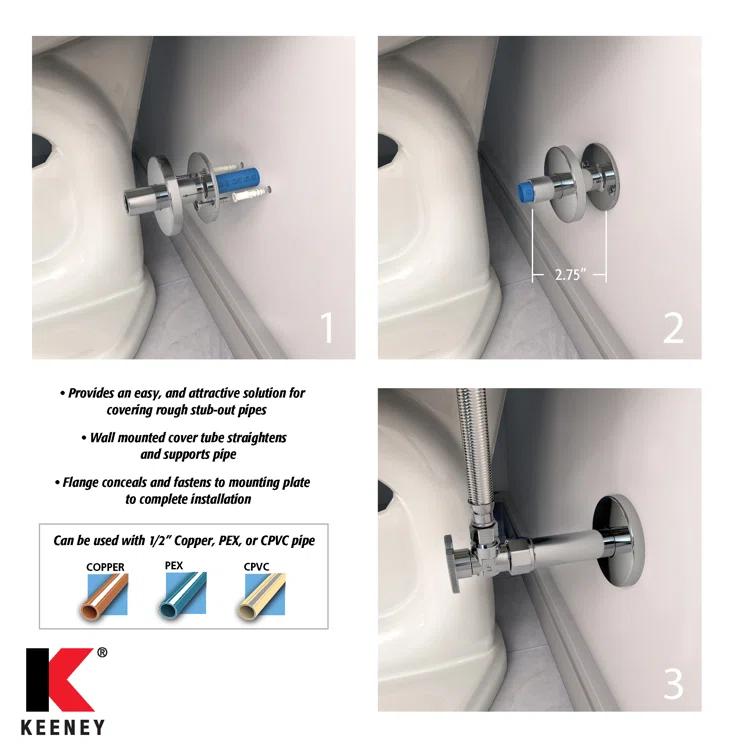 1

2.75"

2

• Provides an easy, and attractive solution for covering rough stub-out pipes

• Wall mounted cover tube straightens and supports pipe

• Flange conceals and fastens to mounting plate to complete installation

Can be used with 1/2" Copper, PEX, or CPVC pipe

COPPER

PEX

CPVC

3

K®

KEENEY