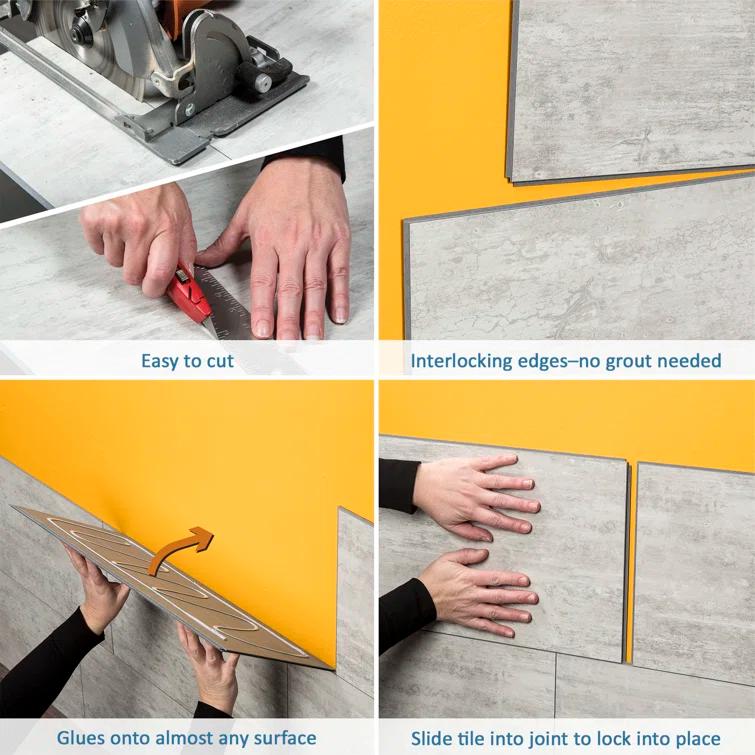 Easy to cut

Interlocking edges–no grout needed

Glues onto almost any surface

Slide tile into joint to lock into place