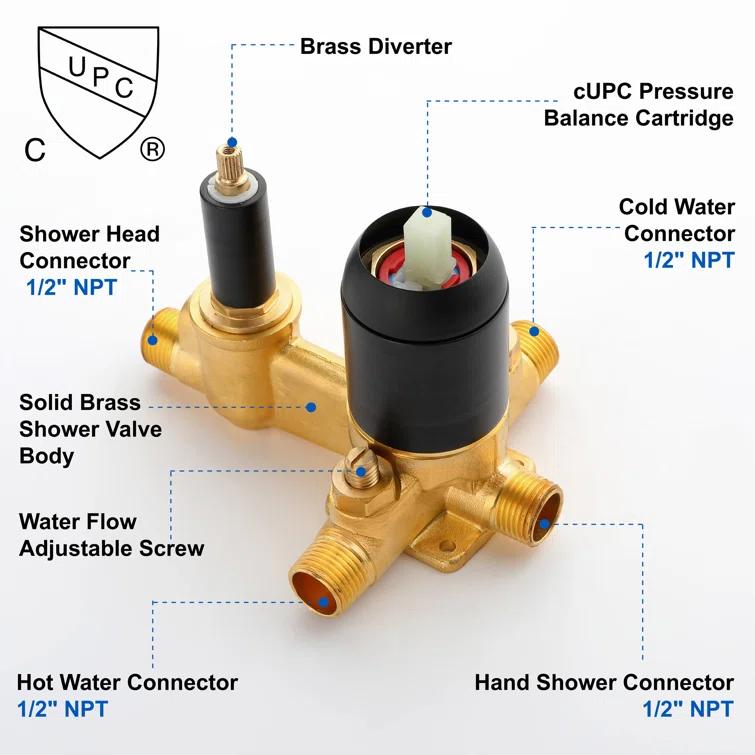 UPC
C ®

Brass Diverter

cUPC Pressure Balance Cartridge

Shower Head Connector
1/2" NPT

Cold Water Connector
1/2" NPT

Solid Brass Shower Valve Body

Water Flow Adjustable Screw

Hot Water Connector
1/2" NPT

Hand Shower Connector
1/2" NPT