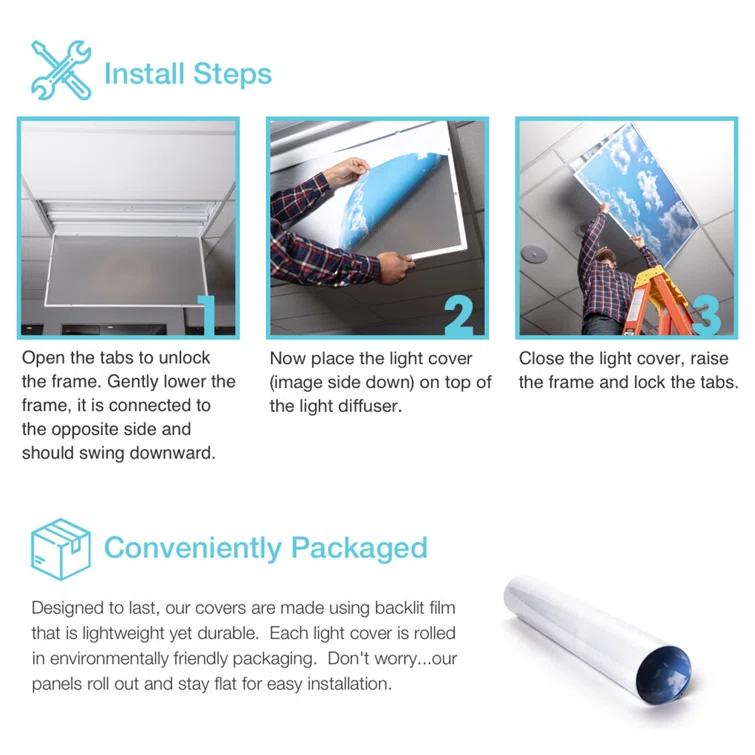 Install Steps

1

Open the tabs to unlock the frame. Gently lower the frame, it is connected to the opposite side and should swing downward.

2

Now place the light cover (image side down) on top of the light diffuser.

3

Close the light cover, raise the frame and lock the tabs.

Conveniently Packaged

Designed to last, our covers are made using backlit film that is lightweight yet durable. Each light cover is rolled in environmentally friendly packaging. Don't worry...our panels roll out and stay flat for easy installation.