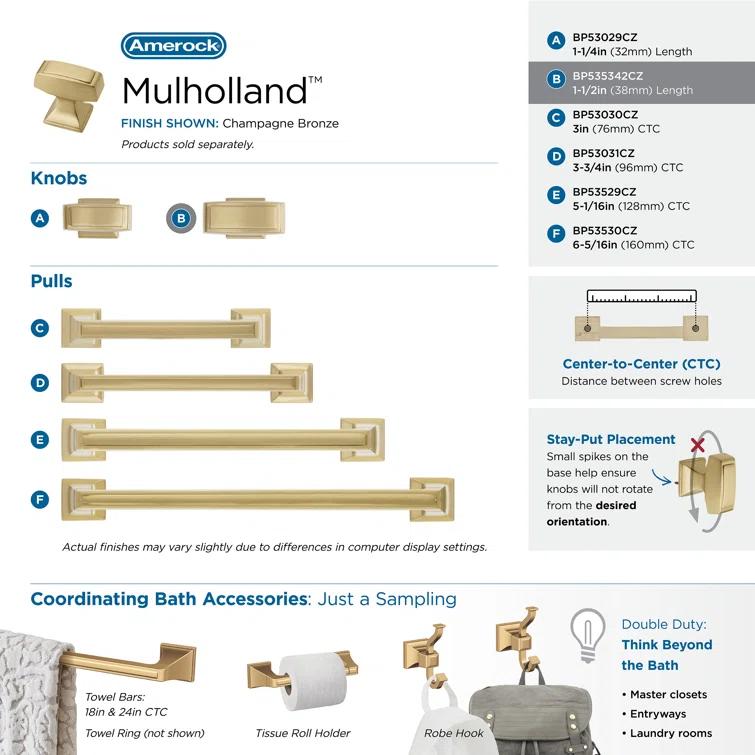 Amerock

Mulholland™

FINISH SHOWN: Champagne Bronze

Products sold separately.

Knobs

A

B

Pulls

C

D

E

F

Actual finishes may vary slightly due to differences in computer display settings.

A BP53029CZ
1-1/4in (32mm) Length

B BP535342CZ
1-1/2in (38mm) Length

C BP53030CZ
3in (76mm) CTC

D BP53031CZ
3-3/4in (96mm) CTC

E BP53529CZ
5-1/16in (128mm) CTC

F BP53530CZ
6-5/16in (160mm) CTC

Center-to-Center (CTC)
Distance between screw holes

Stay-Put Placement
Small spikes on the base help ensure knobs will not rotate from the desired orientation.

Coordinating Bath Accessories: Just a Sampling

Towel Bars:
18in & 24in CTC

Towel Ring (not shown)

Tissue Roll Holder

Robe Hook

Double Duty:
Think Beyond the Bath

• Master closets
• Entryways
• Laundry rooms