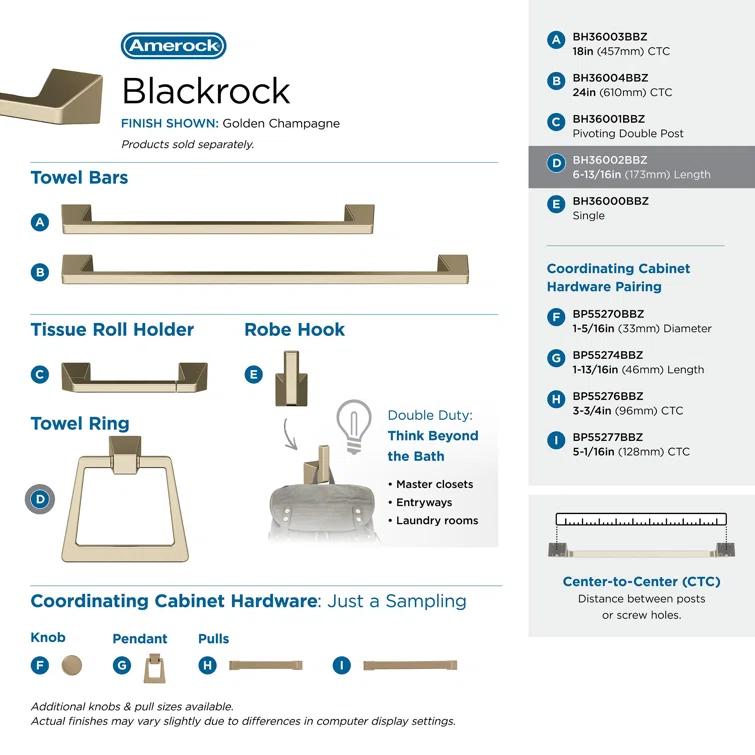 Amerock

Blackrock

FINISH SHOWN: Golden Champagne

Products sold separately.

Towel Bars

A

B

Tissue Roll Holder

C

Robe Hook

E

Towel Ring

D

Double Duty:
Think Beyond the Bath

• Master closets
• Entryways
• Laundry rooms

Coordinating Cabinet Hardware: Just a Sampling

Knob
F

Pendant
G

Pulls
H

I

Additional knobs & pull sizes available.
Actual finishes may vary slightly due to differences in computer display settings.

A BH36003BBZ
18in (457mm) CTC

B BH36004BBZ
24in (610mm) CTC

C BH36001BBZ
Pivoting Double Post

D BH36002BBZ
6-13/16in (173mm) Length

E BH36000BBZ
Single

Coordinating Cabinet Hardware Pairing

F BP55270BBZ
1-5/16in (33mm) Diameter

G BP55274BBZ
1-13/16in (46mm) Length

H BP55276BBZ
3-3/4in (96mm) CTC

I BP55277BBZ
5-1/16in (128mm) CTC

Center-to-Center (CTC)
Distance between posts or screw holes.