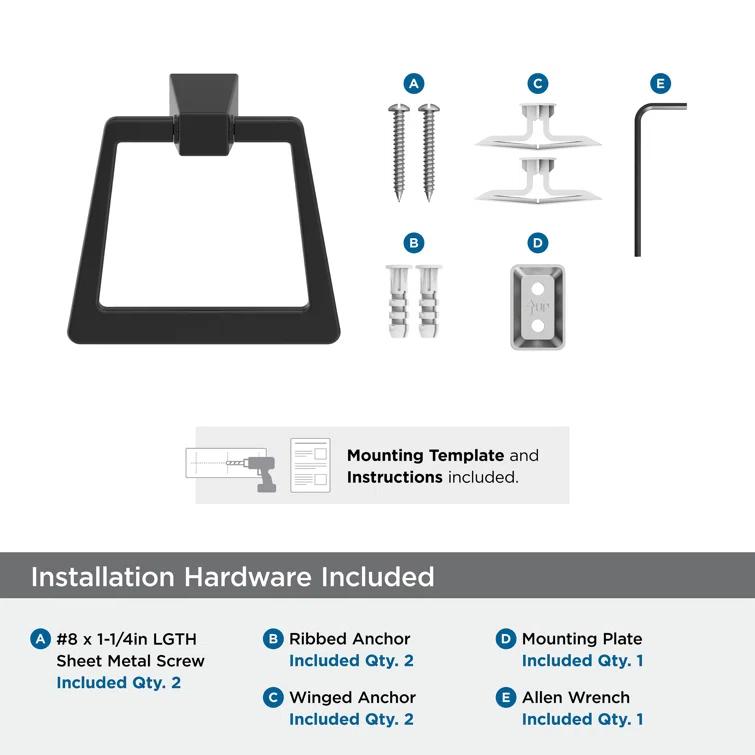 A C E

B D

UP

Mounting Template and Instructions included.

Installation Hardware Included

A #8 x 1-1/4in LGTH Sheet Metal Screw Included Qty. 2

B Ribbed Anchor Included Qty. 2

C Winged Anchor Included Qty. 2

D Mounting Plate Included Qty. 1

E Allen Wrench Included Qty. 1