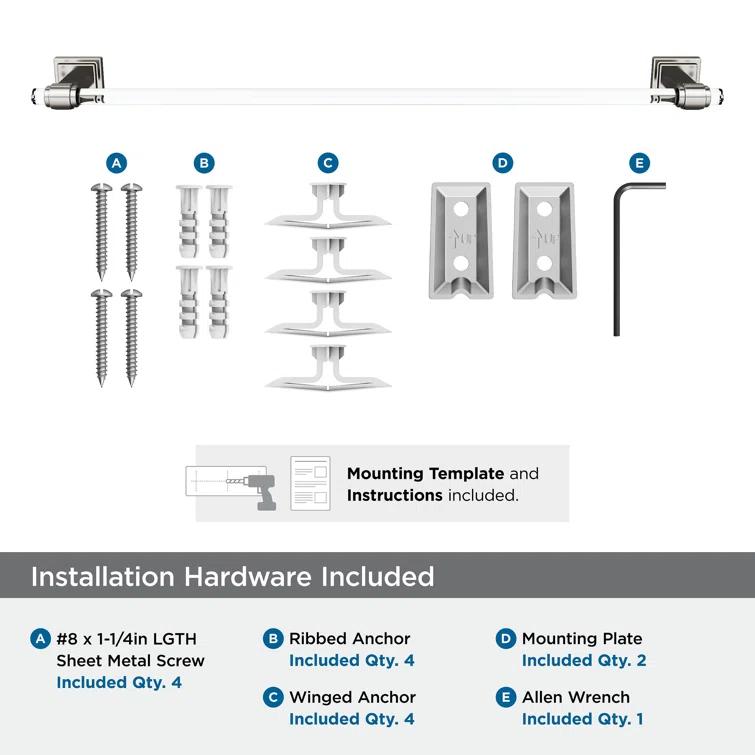 A B C D E

Mounting Template and Instructions included.

Installation Hardware Included

A #8 x 1-1/4in LGTH Sheet Metal Screw
Included Qty. 4

B Ribbed Anchor
Included Qty. 4

C Winged Anchor
Included Qty. 4

D Mounting Plate
Included Qty. 2

E Allen Wrench
Included Qty. 1