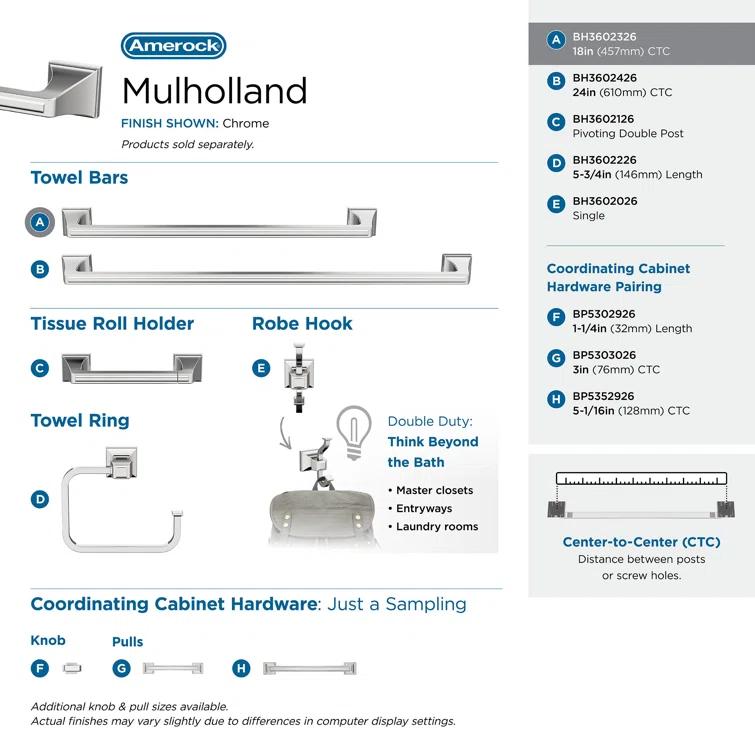 Amerock

Mulholland

FINISH SHOWN: Chrome

Products sold separately.

Towel Bars

A

B

Tissue Roll Holder

C

Robe Hook

E

Towel Ring

D

Double Duty:
Think Beyond the Bath

• Master closets
• Entryways
• Laundry rooms

Coordinating Cabinet Hardware: Just a Sampling

Knob

F

Pulls

G

H

Additional knob & pull sizes available.
Actual finishes may vary slightly due to differences in computer display settings.

A BH3602326
18in (457mm) CTC

B BH3602426
24in (610mm) CTC

C BH3602126
Pivoting Double Post

D BH3602226
5-3/4in (146mm) Length

E BH3602026
Single

Coordinating Cabinet Hardware Pairing

F BP5302926
1-1/4in (32mm) Length

G BP5303026
3in (76mm) CTC

H BP5352926
5-1/16in (128mm) CTC

Center-to-Center (CTC)
Distance between posts or screw holes.