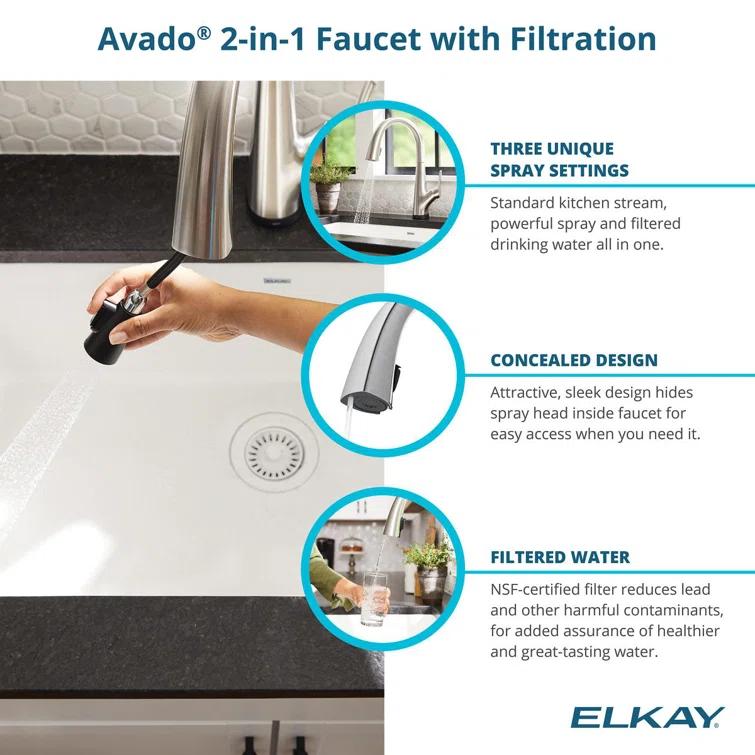 Avado® 2-in-1 Faucet with Filtration

THREE UNIQUE SPRAY SETTINGS

Standard kitchen stream, powerful spray and filtered drinking water all in one.

CONCEALED DESIGN

Attractive, sleek design hides spray head inside faucet for easy access when you need it.

FILTERED WATER

NSF-certified filter reduces lead and other harmful contaminants, for added assurance of healthier and great-tasting water.

ELKAY