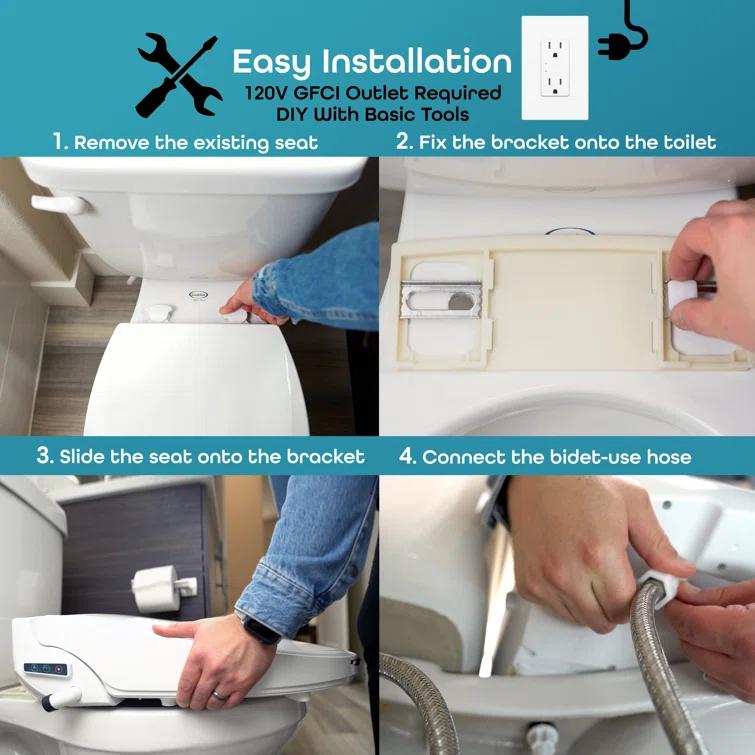 Easy Installation
120V GFCI Outlet Required
DIY With Basic Tools

1. Remove the existing seat

2. Fix the bracket onto the toilet

3. Slide the seat onto the bracket

4. Connect the bidet-use hose