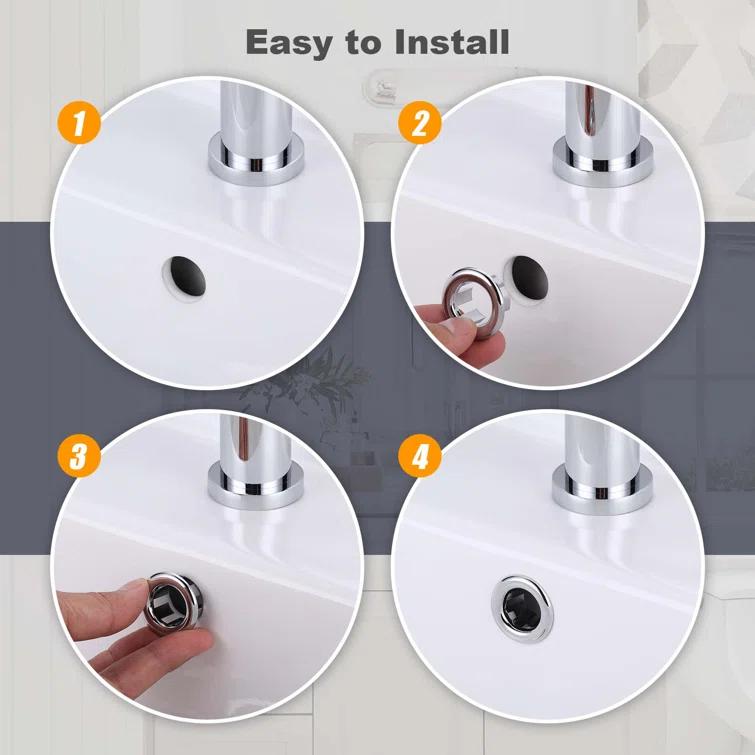 Easy to Install

1

2

3

4