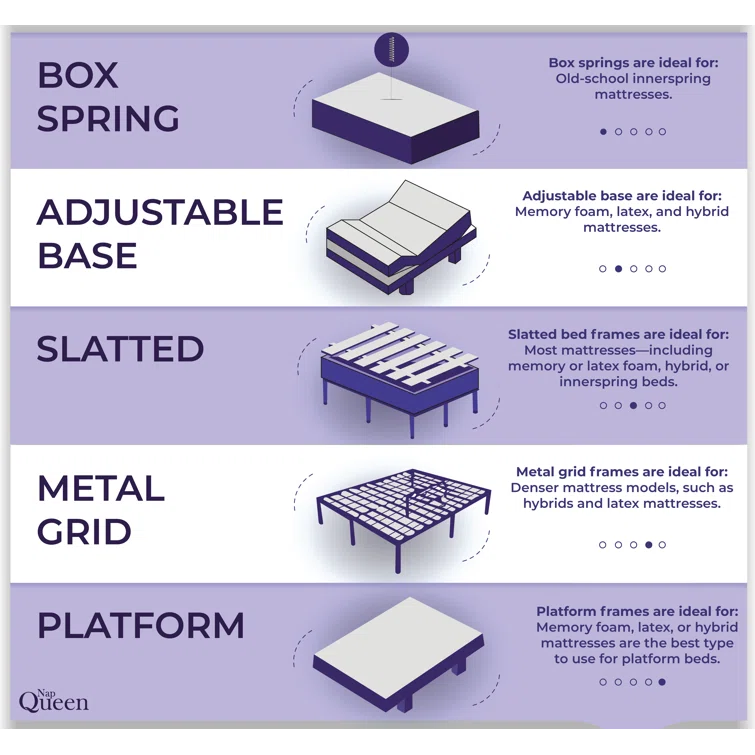 BOX SPRING

Box springs are ideal for: Old-school innerspring mattresses.

ADJUSTABLE BASE

Adjustable base are ideal for: Memory foam, latex, and hybrid mattresses.

SLATTED

Slatted bed frames are ideal for: Most mattresses—including memory or latex foam, hybrid, or innerspring beds.

METAL GRID

Metal grid frames are ideal for: Denser mattress models, such as hybrids and latex mattresses.

PLATFORM

Platform frames are ideal for: Memory foam, latex, or hybrid mattresses are the best type to use for platform beds.

Nap Queen