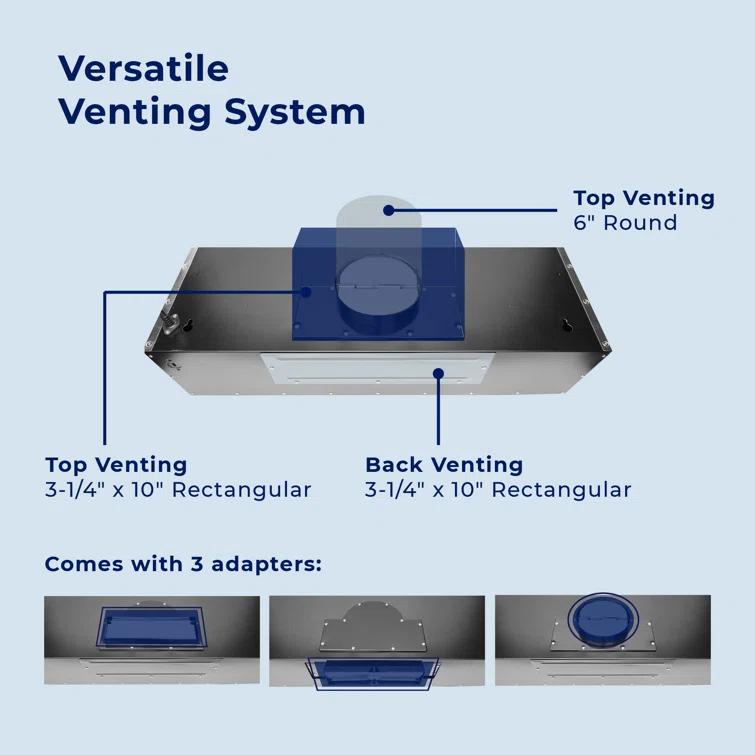 Versatile Venting System

Top Venting
6" Round

Top Venting
3-1/4" x 10" Rectangular

Back Venting
3-1/4" x 10" Rectangular

Comes with 3 adapters: